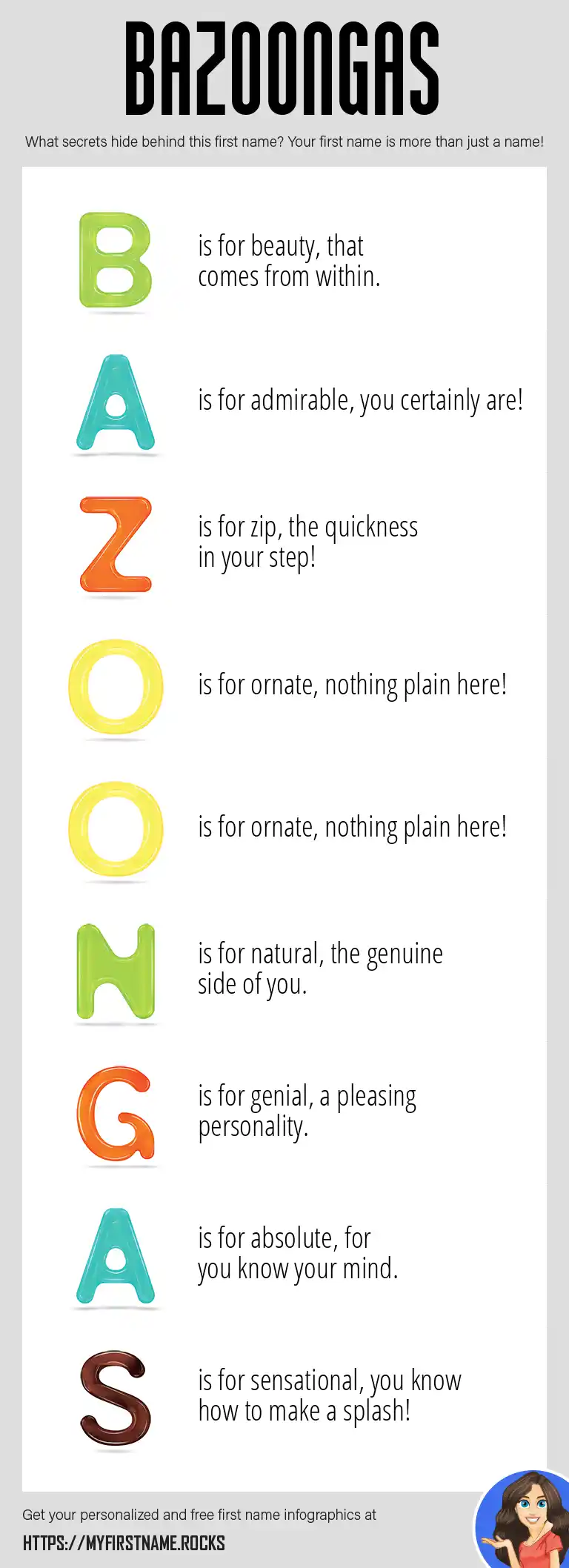 BAZOONGAS

What secrets hide behind this first name? Your first name is more than just a name!

B is for beauty, that comes from within.

A is for admirable, you certainly are!

Z is for zip, the quickness in your step!

O is for ornate, nothing plain here!

O is for ornate, nothing plain here!

N is for natural, the genuine side of you.

G is for genial, a pleasing personality.

A is for absolute, for you know your mind.

S is for sensational, you know how to make a splash!

Get your personalized and free first name infographics at

HTTPS://MYFIRSTNAME.ROCKS