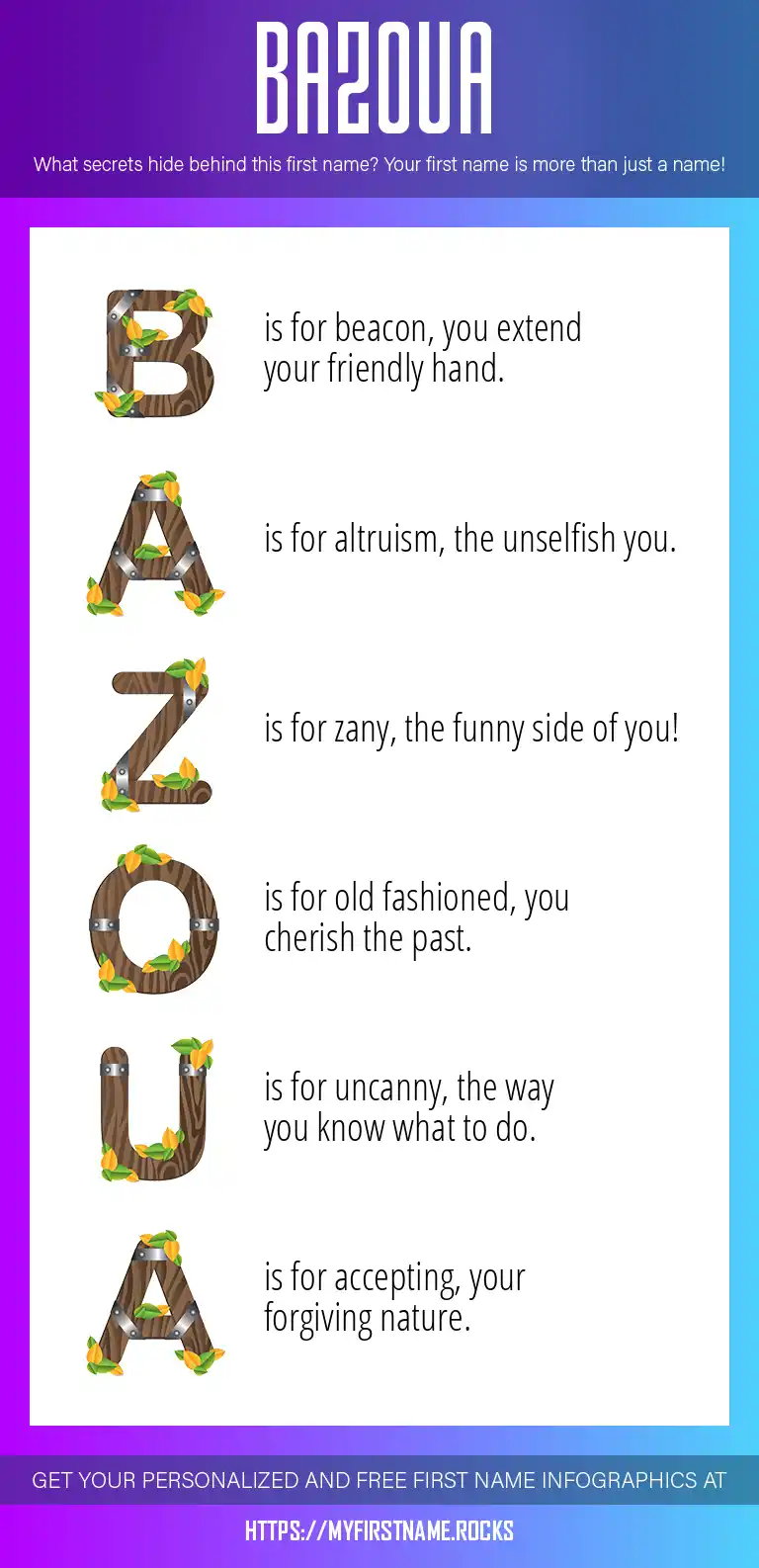 BAZOUA

What secrets hide behind this first name? Your first name is more than just a name!

B is for beacon, you extend your friendly hand.

A is for altruism, the unselfish you.

Z is for zany, the funny side of you!

O is for old fashioned, you cherish the past.

U is for uncanny, the way you know what to do.

A is for accepting, your forgiving nature.

GET YOUR PERSONALIZED AND FREE FIRST NAME INFOGRAPHICS AT

HTTPS://MYFIRSTNAME.ROCKS