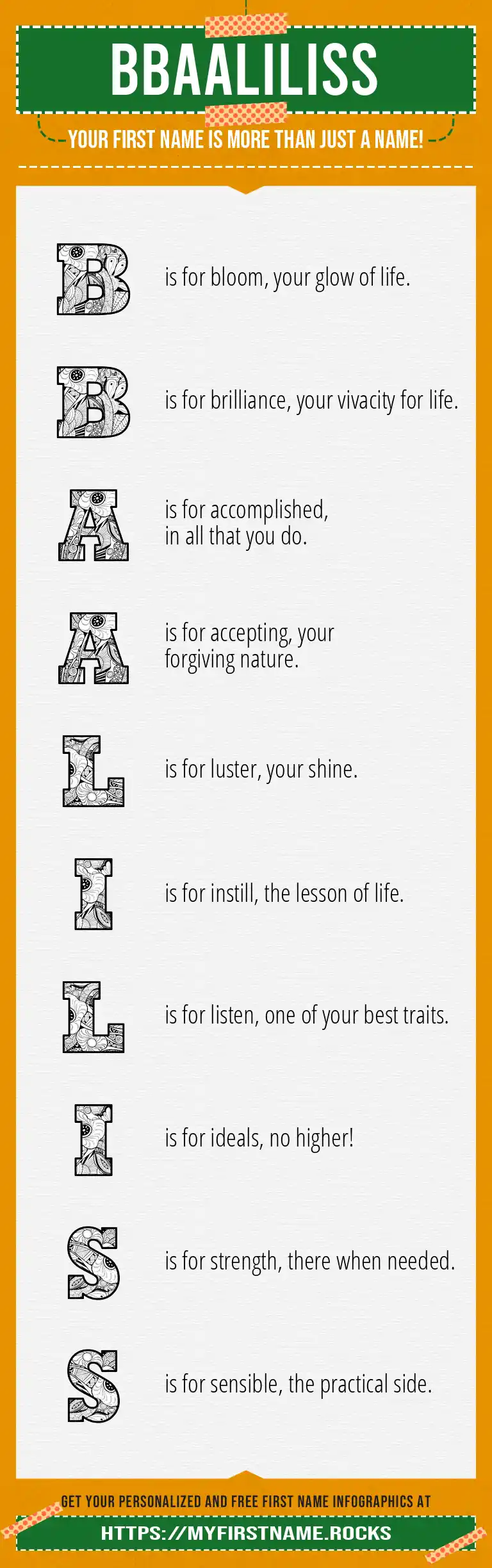 BBAALILISS

YOUR FIRST NAME IS MORE THAN JUST A NAME!

B is for bloom, your glow of life.

B is for brilliance, your vivacity for life.

A is for accomplished, in all that you do.

A is for accepting, your forgiving nature.

L is for luster, your shine.

I is for instill, the lesson of life.

L is for listen, one of your best traits.

I is for ideals, no higher!

S is for strength, there when needed.

S is for sensible, the practical side.

GET YOUR PERSONALIZED AND FREE FIRST NAME INFOGRAPHICS AT

HTTPS://MYFIRSTNAME.ROCKS