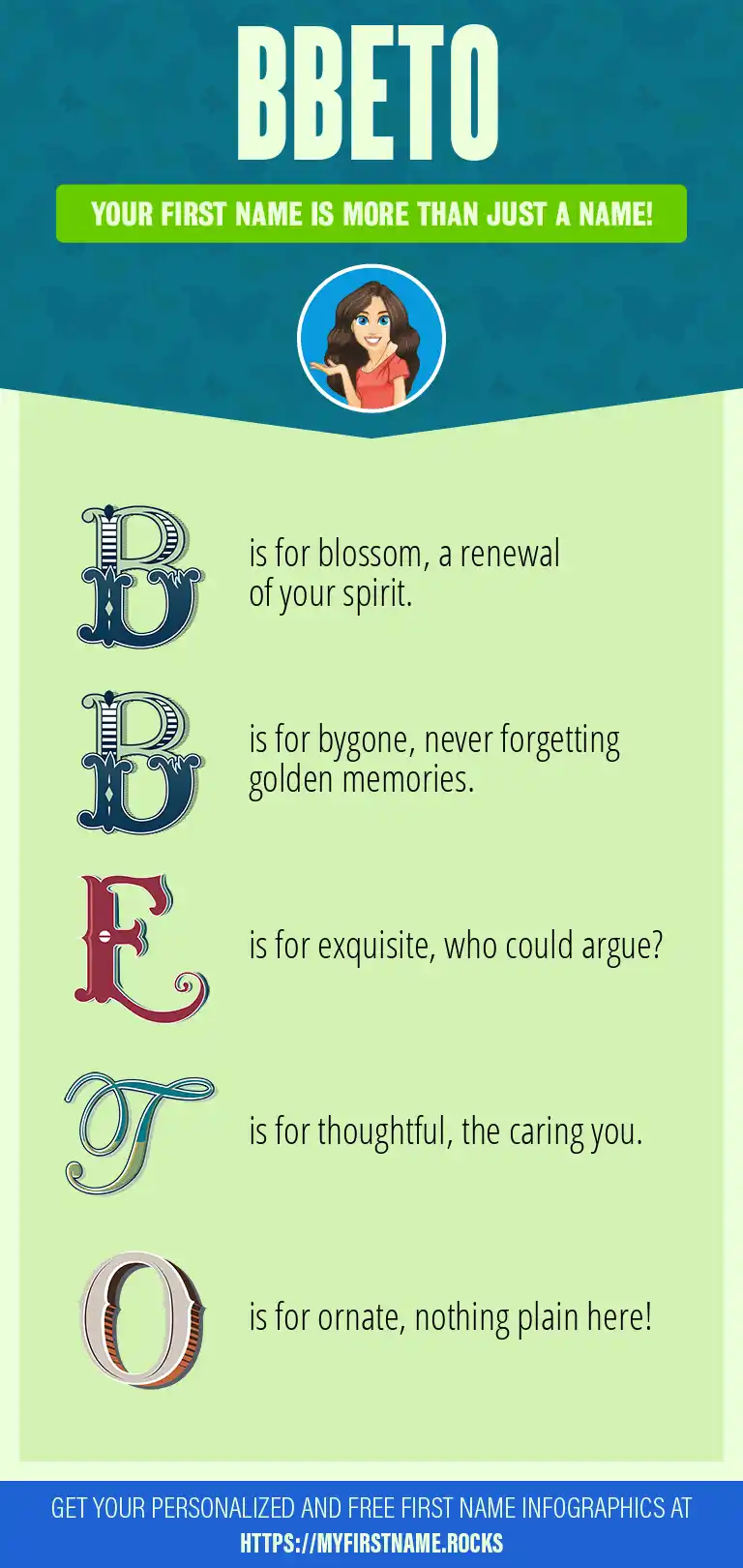 BBETO

YOUR FIRST NAME IS MORE THAN JUST A NAME!

B is for blossom, a renewal of your spirit.

B is for bygone, never forgetting golden memories.

E is for exquisite, who could argue?

T is for thoughtful, the caring you.

O is for ornate, nothing plain here!

GET YOUR PERSONALIZED AND FREE FIRST NAME INFOGRAPHICS AT HTTPS://MYFIRSTNAME.ROCKS