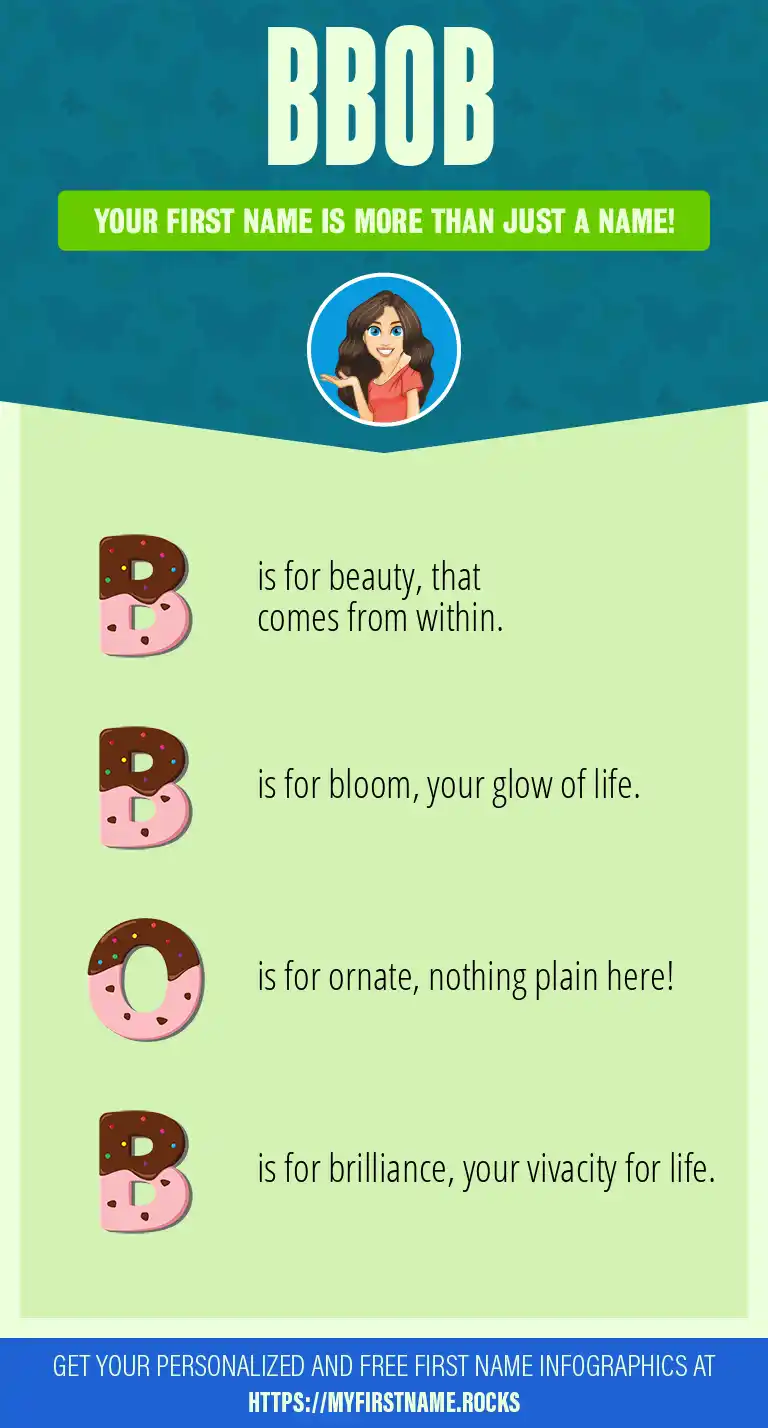 BBOB

YOUR FIRST NAME IS MORE THAN JUST A NAME!

B is for beauty, that comes from within.

B is for bloom, your glow of life.

O is for ornate, nothing plain here!

B is for brilliance, your vivacity for life.

GET YOUR PERSONALIZED AND FREE FIRST NAME INFOGRAPHICS AT HTTPS://MYFIRSTNAME.ROCKS