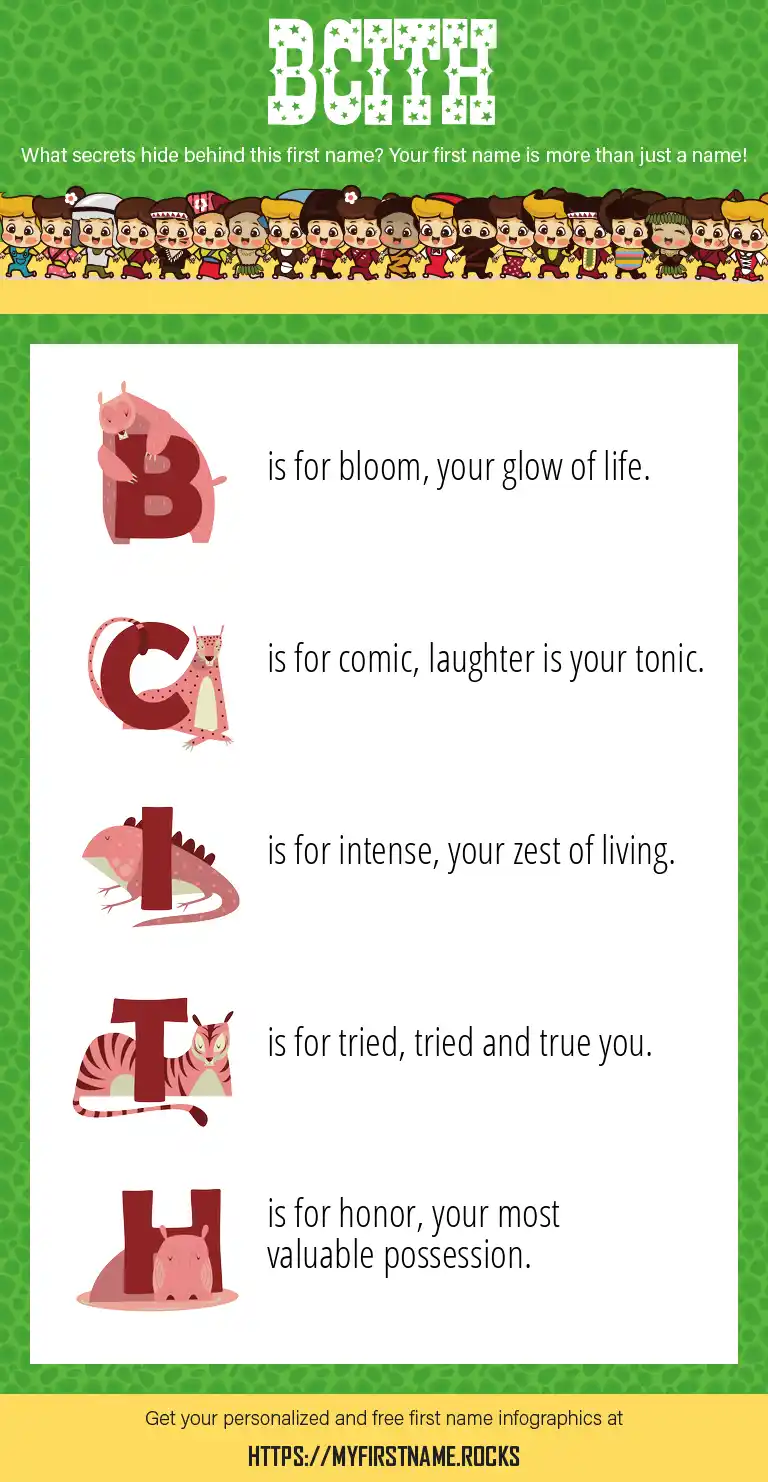 BCITH

What secrets hide behind this first name? Your first name is more than just a name!

B is for bloom, your glow of life.

C is for comic, laughter is your tonic.

I is for intense, your zest of living.

T is for tried, tried and true you.

H is for honor, your most valuable possession.

Get your personalized and free first name infographics at

HTTPS://MYFIRSTNAME.ROCKS