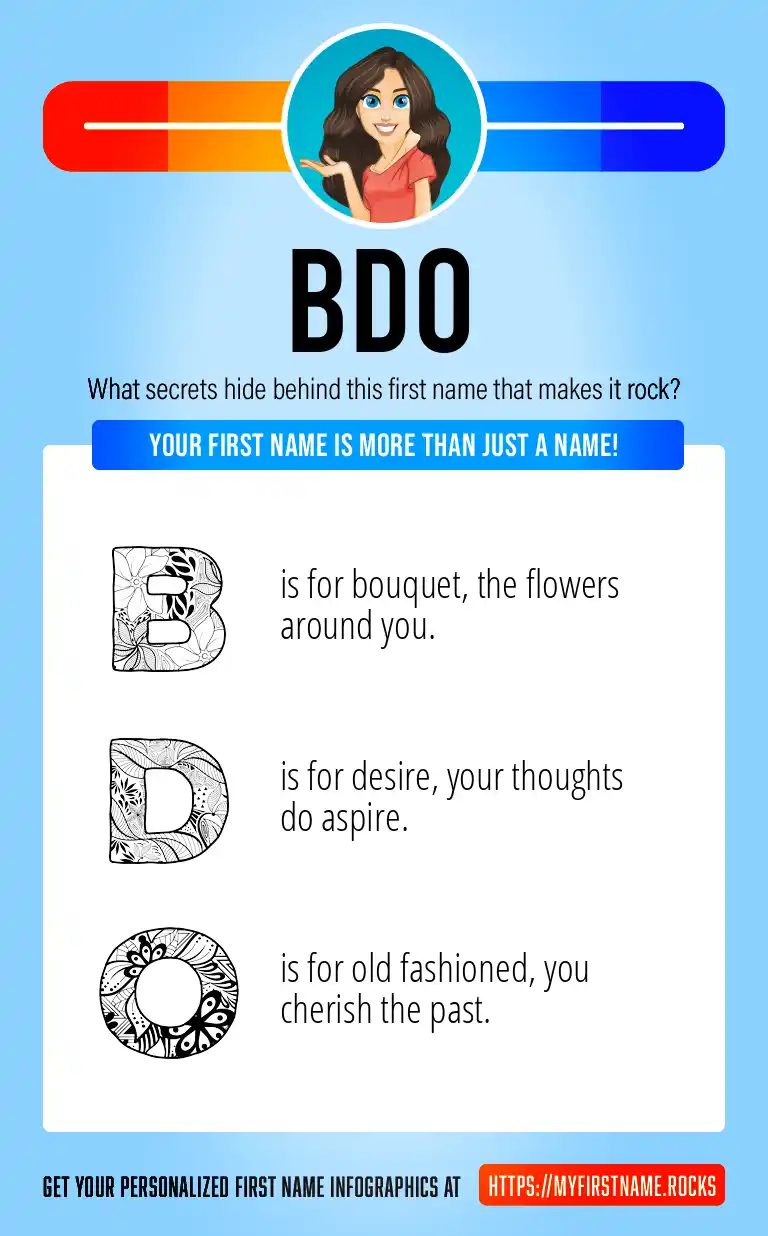 BDO

What secrets hide behind this first name that makes it rock?

YOUR FIRST NAME IS MORE THAN JUST A NAME!

B is for bouquet, the flowers around you.

D is for desire, your thoughts do aspire.

O is for old fashioned, you cherish the past.

GET YOUR PERSONALIZED FIRST NAME INFOGRAPHICS AT HTTPS://MYFIRSTNAME.ROCKS