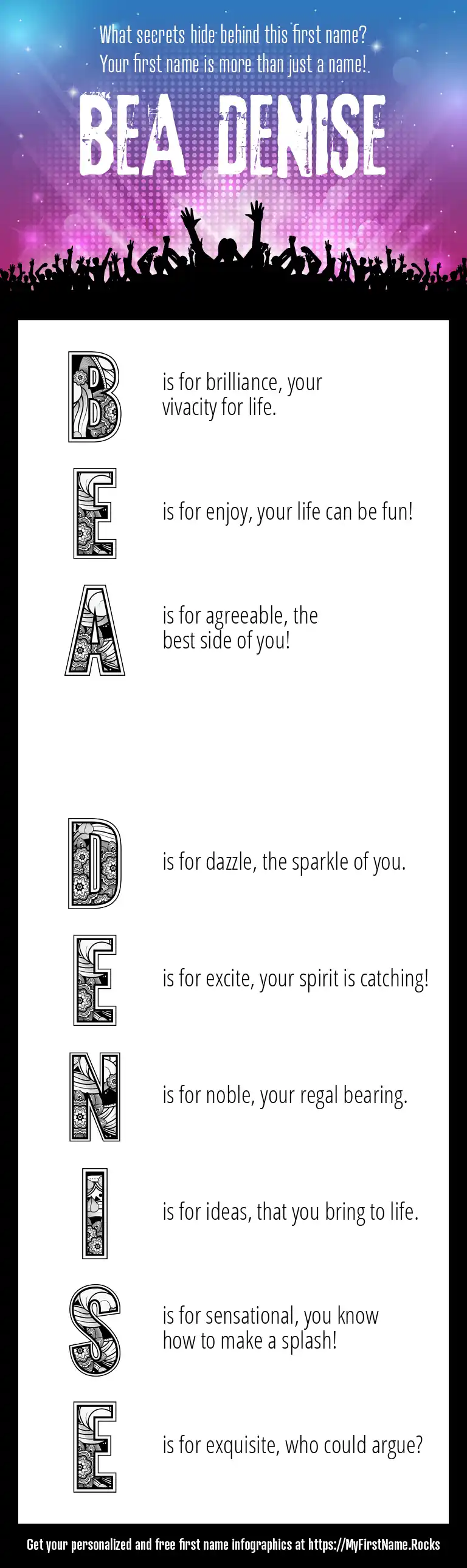 What secrets hide behind this first name?
Your first name is more than just a name!

BEA DENISE

B is for brilliance, your vivacity for life.

E is for enjoy, your life can be fun!

A is for agreeable, the best side of you!

D is for dazzle, the sparkle of you.

E is for excite, your spirit is catching!

N is for noble, your regal bearing.

I is for ideas, that you bring to life.

S is for sensational, you know how to make a splash!

E is for exquisite, who could argue?

Get your personalized and free first name infographics at https://MyFirstName.Rocks