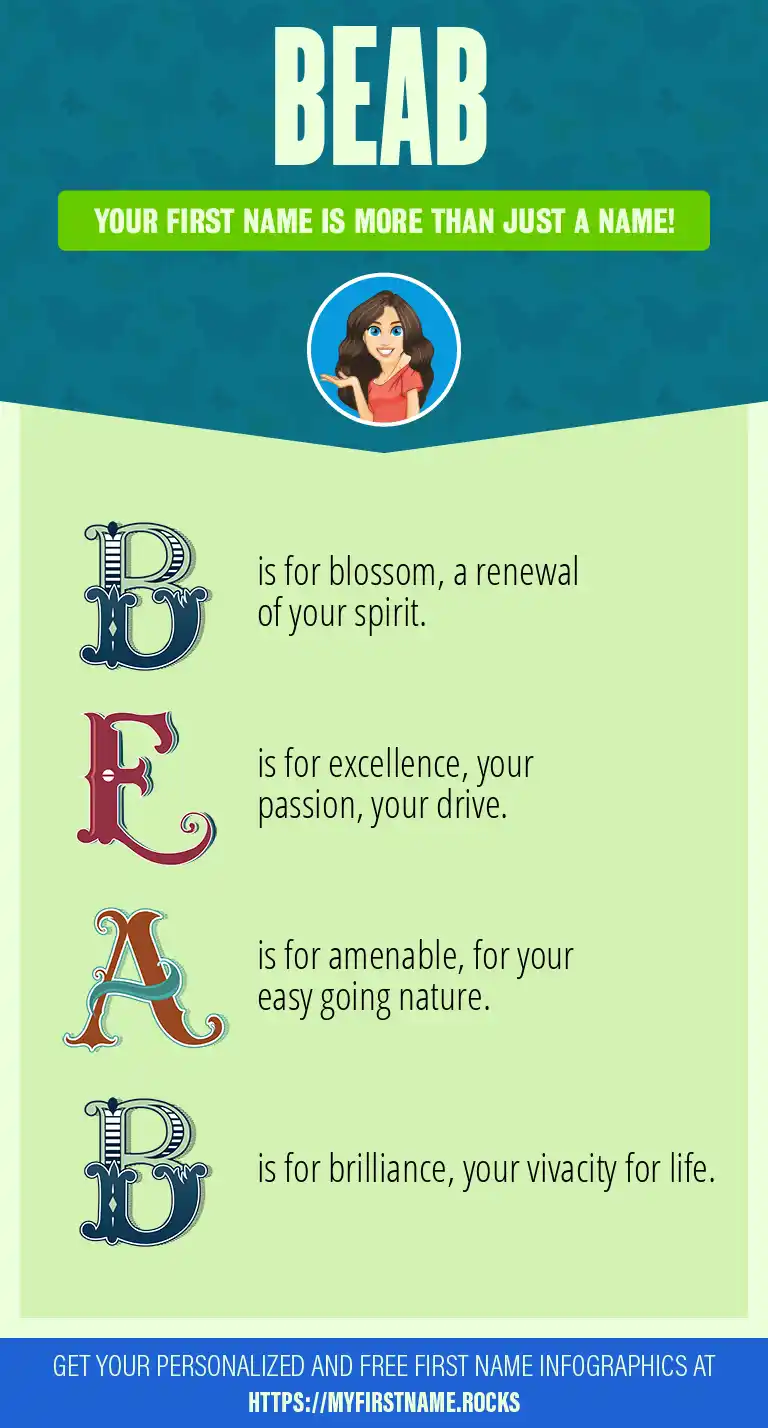 BEAB

YOUR FIRST NAME IS MORE THAN JUST A NAME!

B is for blossom, a renewal of your spirit.

E is for excellence, your passion, your drive.

A is for amenable, for your easy going nature.

B is for brilliance, your vivacity for life.

GET YOUR PERSONALIZED AND FREE FIRST NAME INFOGRAPHICS AT HTTPS://MYFIRSTNAME.ROCKS