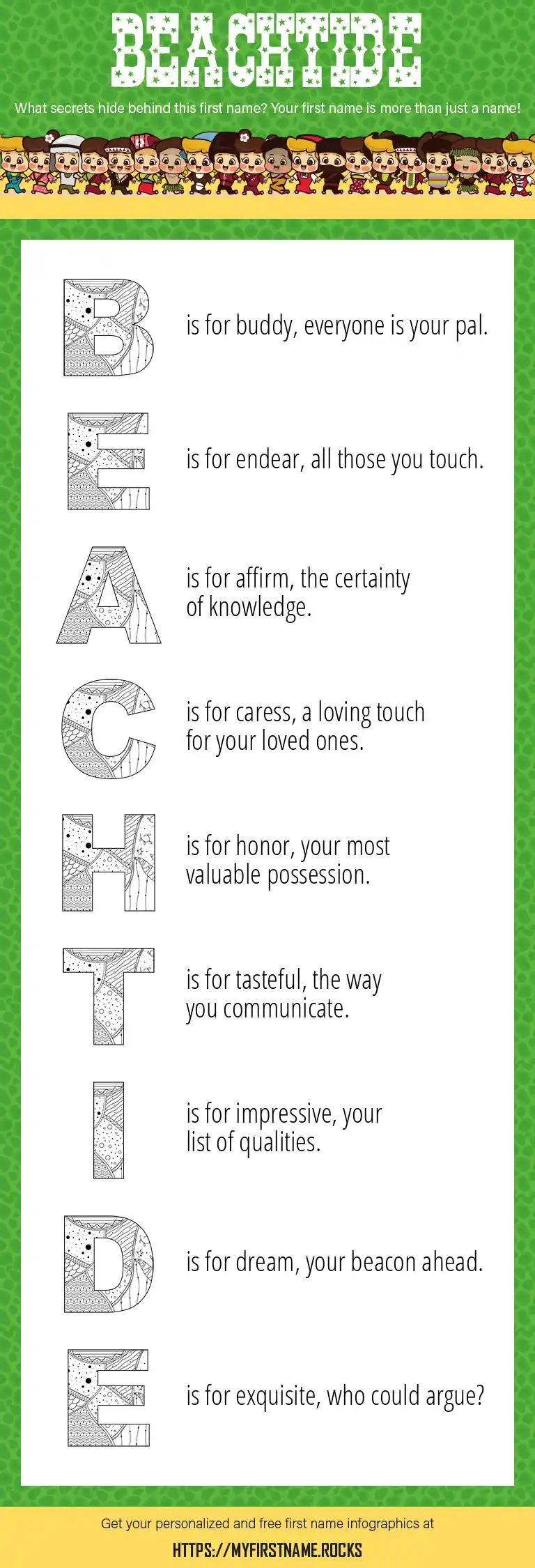 BEACHTIDE

What secrets hide behind this first name? Your first name is more than just a name!

B is for buddy, everyone is your pal.

E is for endear, all those you touch.

A is for affirm, the certainty of knowledge.

C is for caress, a loving touch for your loved ones.

H is for honor, your most valuable possession.

T is for tasteful, the way you communicate.

I is for impressive, your list of qualities.

D is for dream, your beacon ahead.

E is for exquisite, who could argue?

Get your personalized and free first name infographics at

HTTPS://MYFIRSTNAME.ROCKS