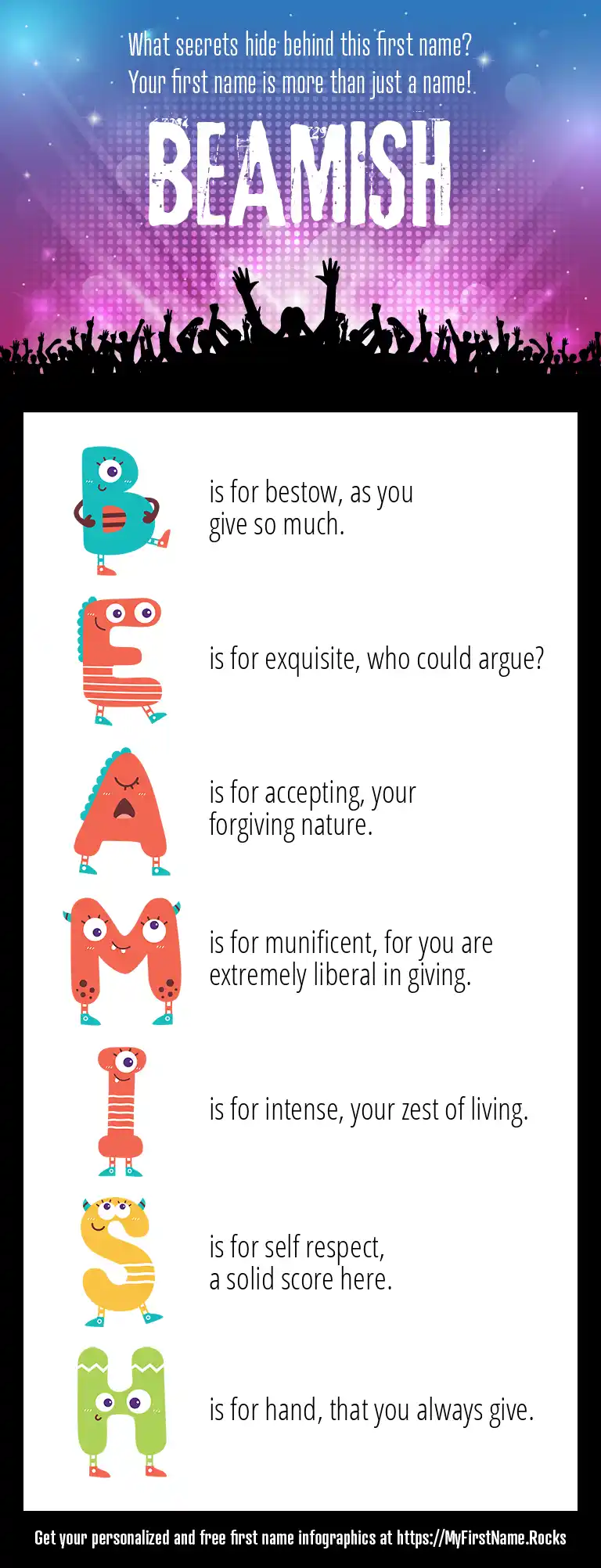 What secrets hide behind this first name?
Your first name is more than just a name!

BEAMISH

B is for bestow, as you give so much.

E is for exquisite, who could argue?

A is for accepting, your forgiving nature.

M is for munificent, for you are extremely liberal in giving.

I is for intense, your zest of living.

S is for self respect, a solid score here.

H is for hand, that you always give.

Get your personalized and free first name infographics at https://MyFirstName.Rocks