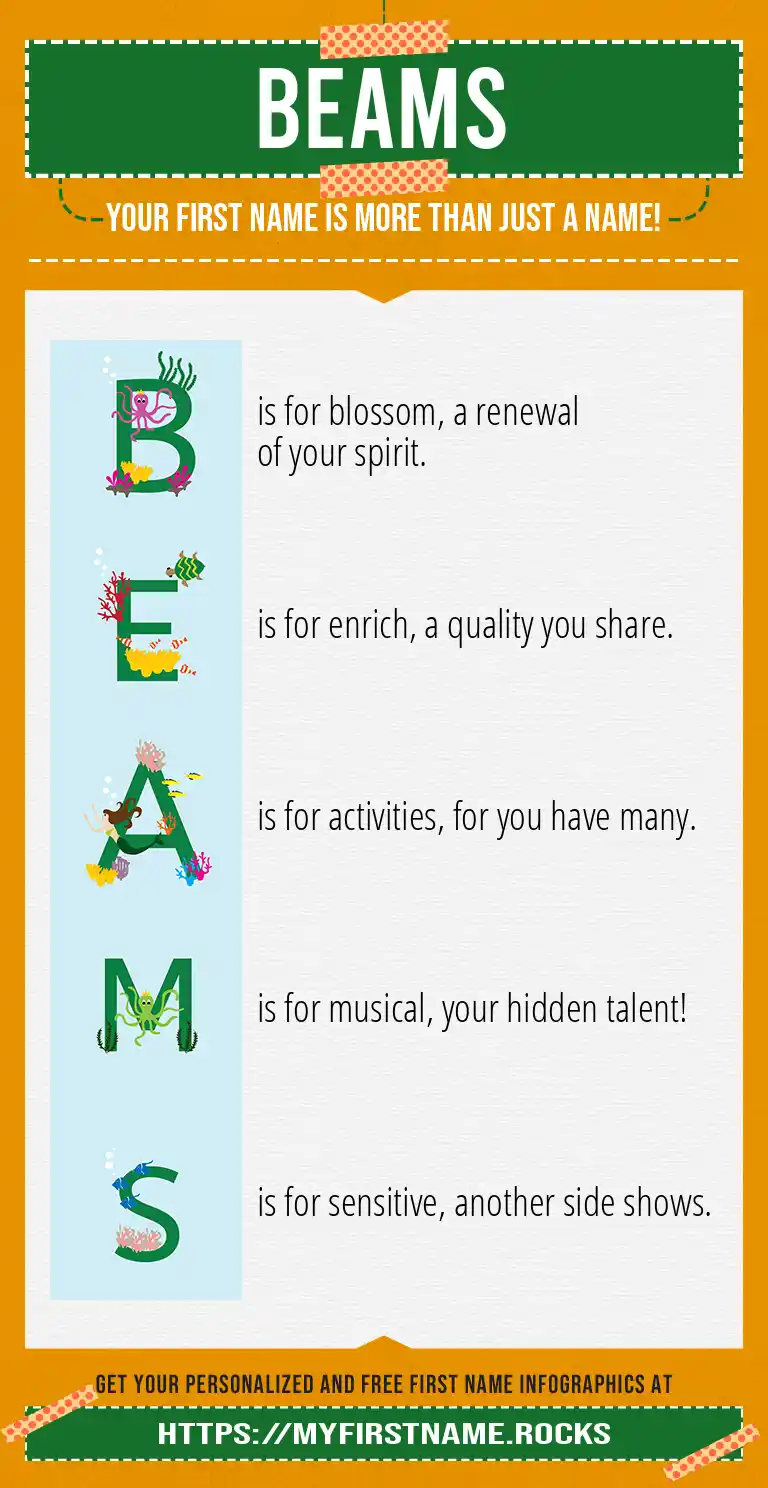 BEAMS

YOUR FIRST NAME IS MORE THAN JUST A NAME!

B is for blossom, a renewal of your spirit.

E is for enrich, a quality you share.

A is for activities, for you have many.

M is for musical, your hidden talent!

S is for sensitive, another side shows.

GET YOUR PERSONALIZED AND FREE FIRST NAME INFOGRAPHICS AT

HTTPS://MYFIRSTNAME.ROCKS