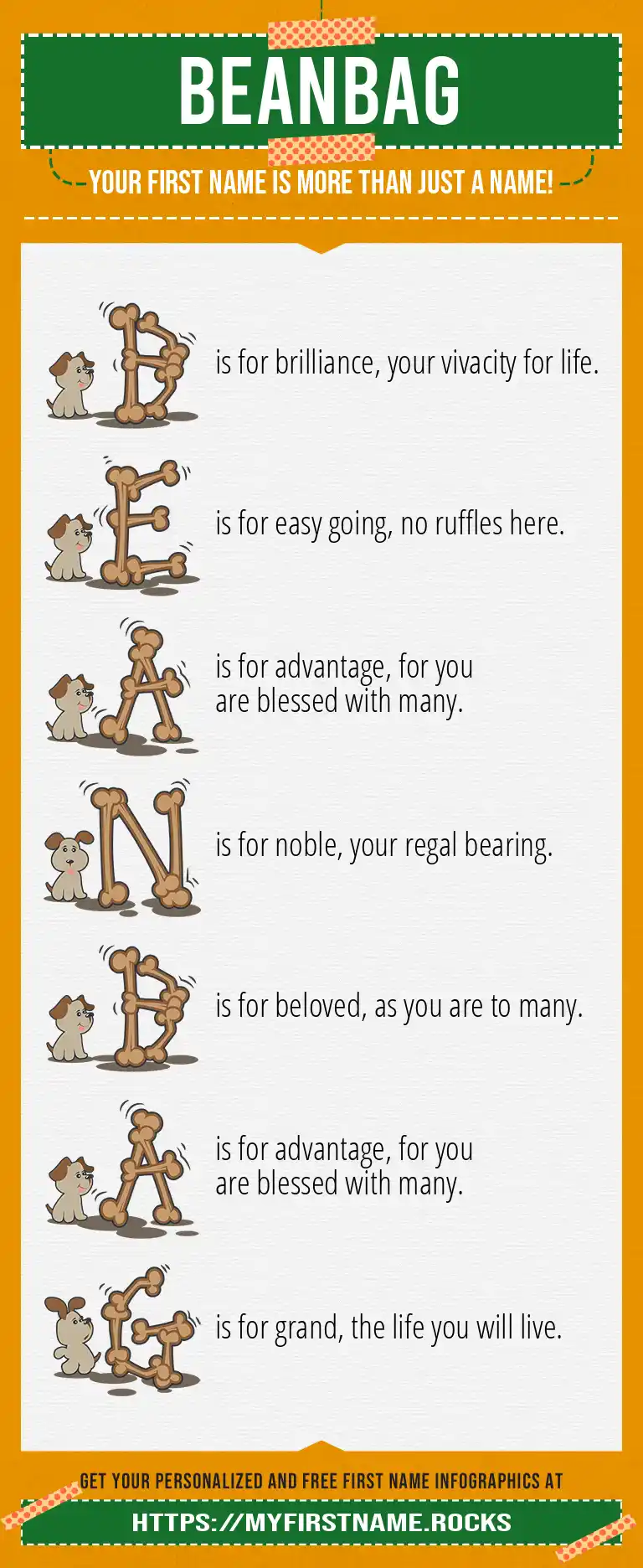 BEANBAG

YOUR FIRST NAME IS MORE THAN JUST A NAME!

B is for brilliance, your vivacity for life.

E is for easy going, no ruffles here.

A is for advantage, for you are blessed with many.

N is for noble, your regal bearing.

B is for beloved, as you are to many.

A is for advantage, for you are blessed with many.

G is for grand, the life you will live.

GET YOUR PERSONALIZED AND FREE FIRST NAME INFOGRAPHICS AT

HTTPS://MYFIRSTNAME.ROCKS