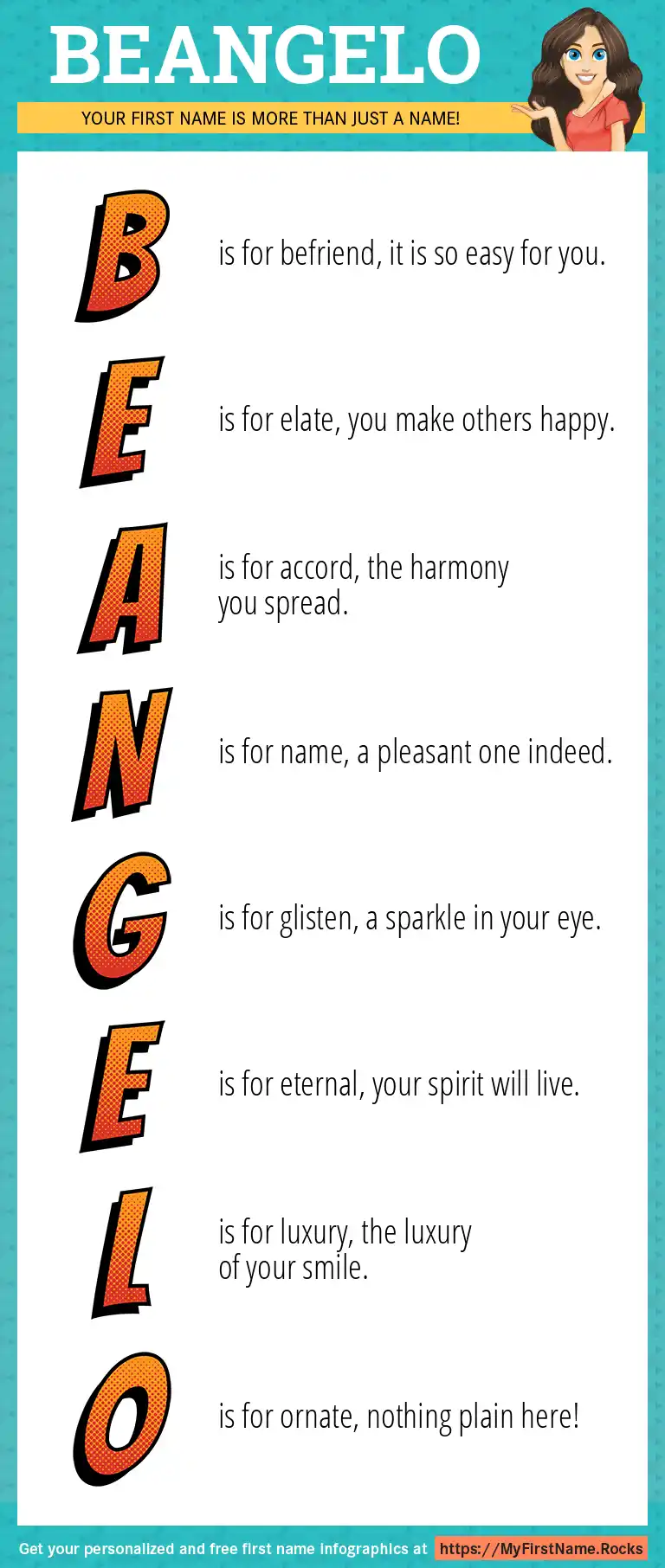 BEANGELO

YOUR FIRST NAME IS MORE THAN JUST A NAME!

B is for befriend, it is so easy for you.

E is for elate, you make others happy.

A is for accord, the harmony you spread.

N is for name, a pleasant one indeed.

G is for glisten, a sparkle in your eye.

E is for eternal, your spirit will live.

L is for luxury, the luxury of your smile.

O is for ornate, nothing plain here!

Get your personalized and free first name infographics at https://MyFirstName.Rocks