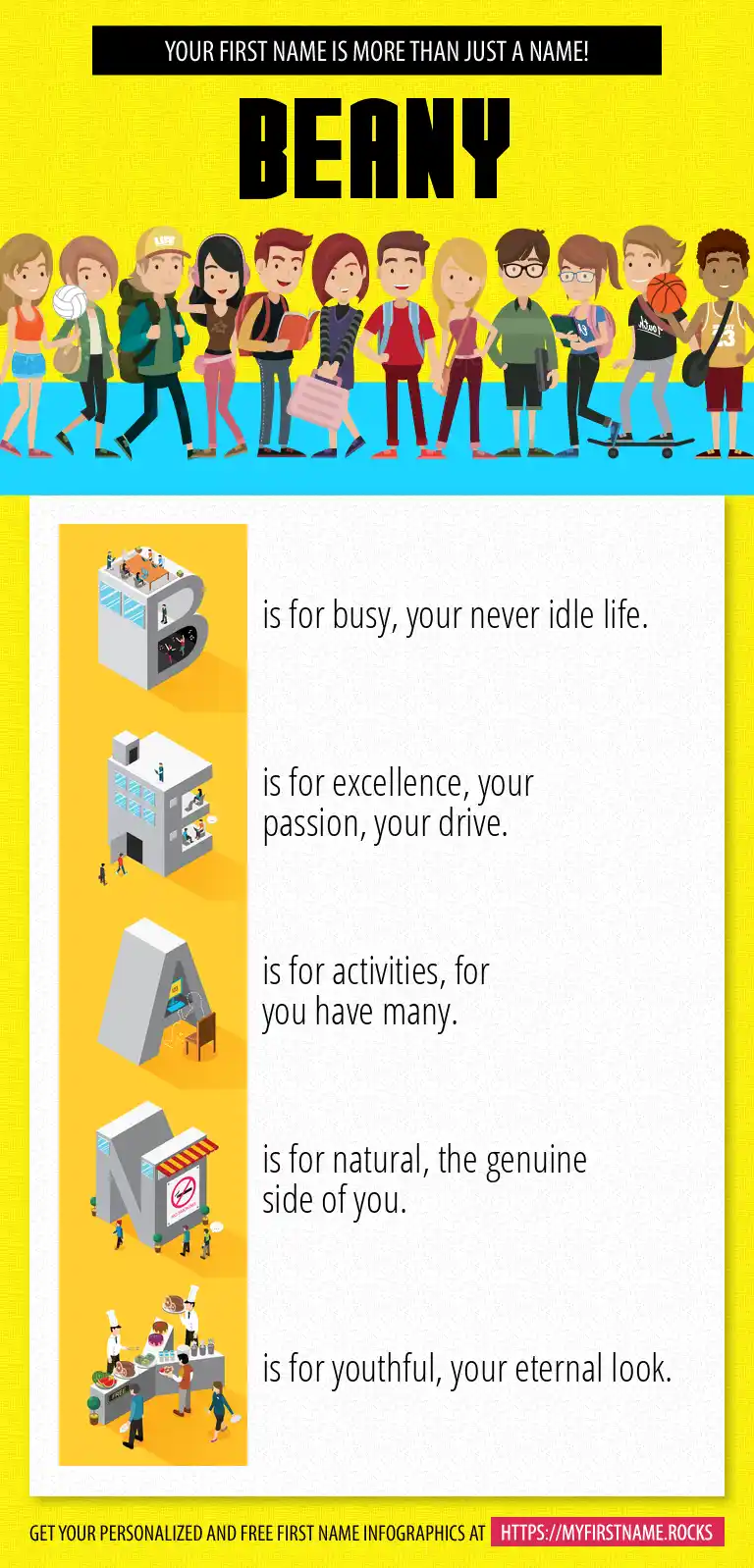 YOUR FIRST NAME IS MORE THAN JUST A NAME!

BEANY

B is for busy, your never idle life.

E is for excellence, your passion, your drive.

A is for activities, for you have many.

N is for natural, the genuine side of you.

Y is for youthful, your eternal look.

GET YOUR PERSONALIZED AND FREE FIRST NAME INFOGRAPHICS AT HTTPS://MYFIRSTNAME.ROCKS