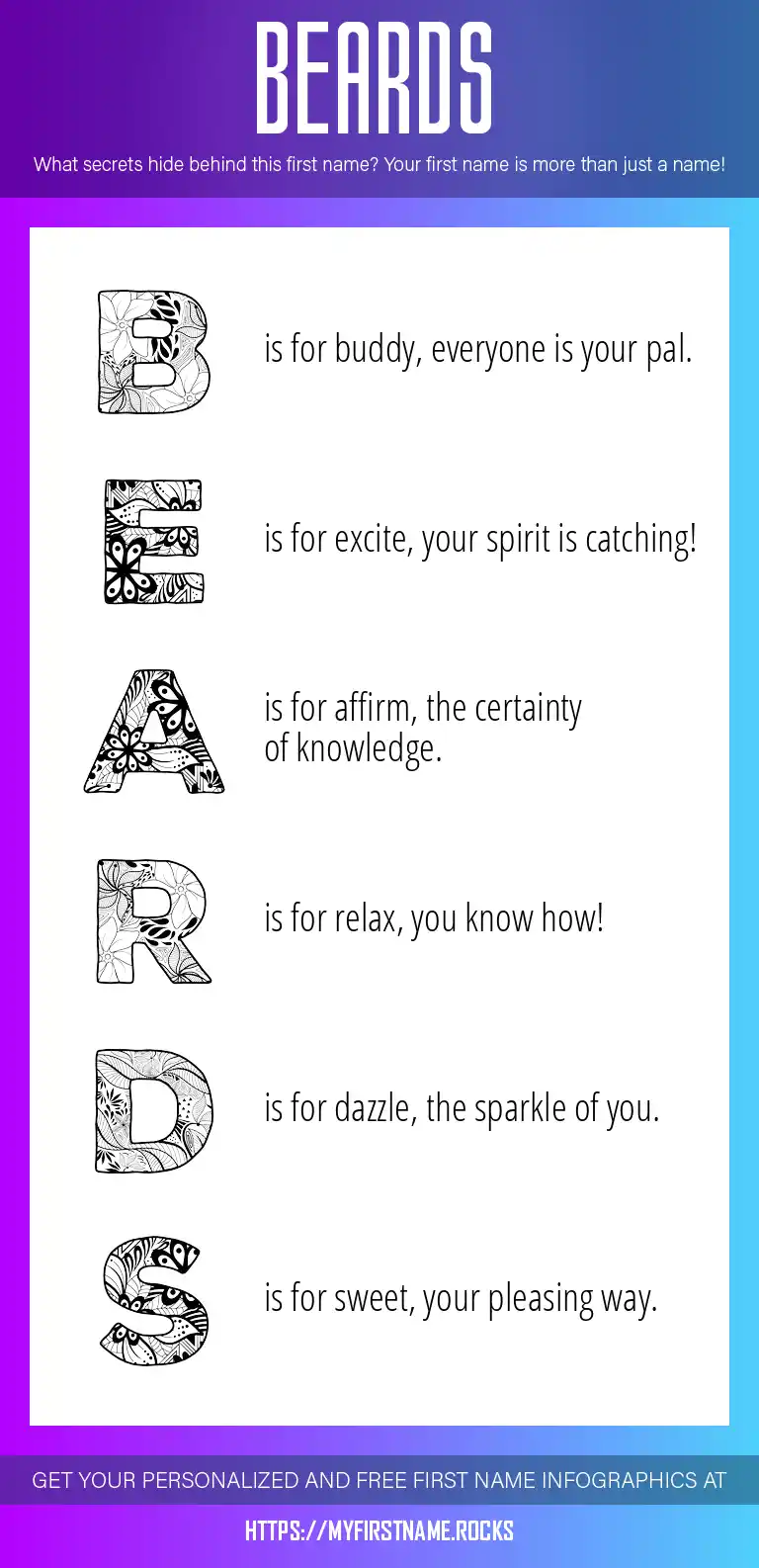 BEARDS

What secrets hide behind this first name? Your first name is more than just a name!

B is for buddy, everyone is your pal.

E is for excite, your spirit is catching!

A is for affirm, the certainty of knowledge.

R is for relax, you know how!

D is for dazzle, the sparkle of you.

S is for sweet, your pleasing way.

GET YOUR PERSONALIZED AND FREE FIRST NAME INFOGRAPHICS AT

HTTPS://MYFIRSTNAME.ROCKS