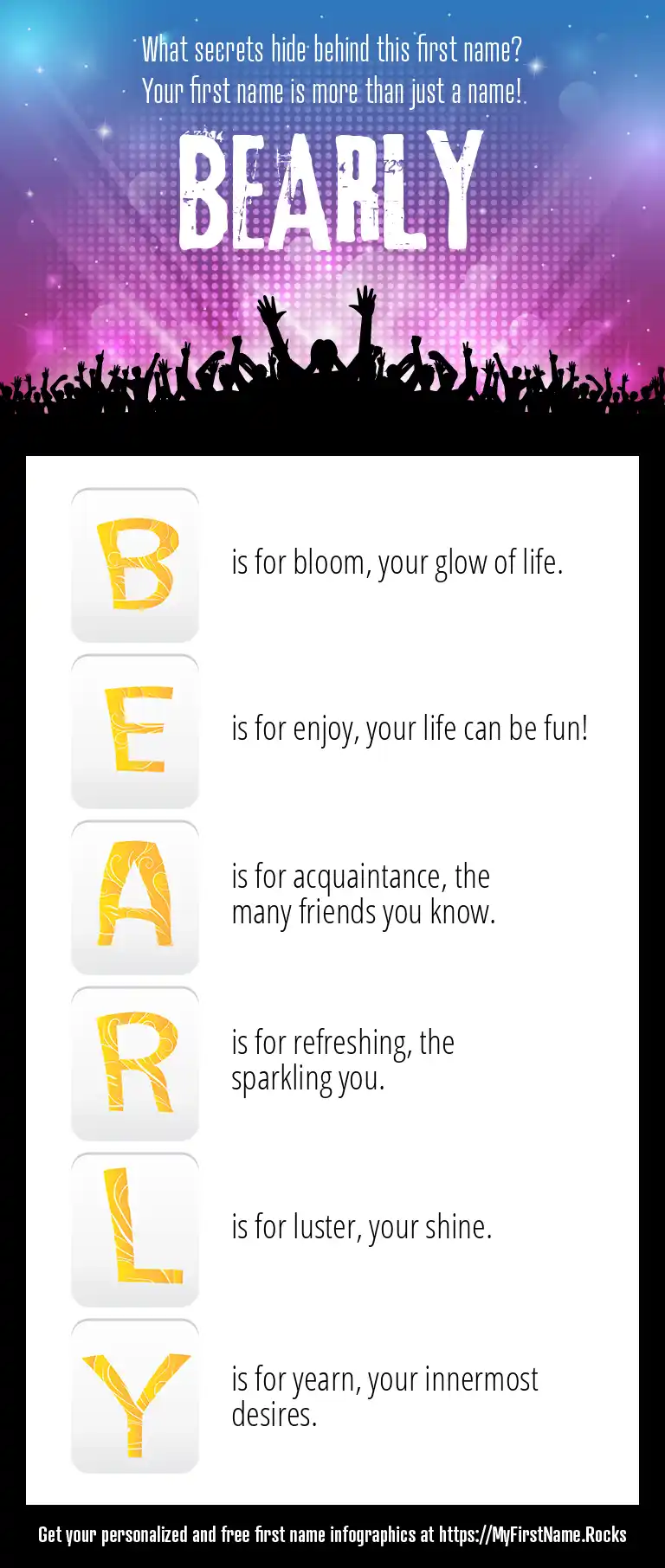 What secrets hide behind this first name?
Your first name is more than just a name!

BEARLY

B is for bloom, your glow of life.

E is for enjoy, your life can be fun!

A is for acquaintance, the many friends you know.

R is for refreshing, the sparkling you.

L is for luster, your shine.

Y is for yearn, your innermost desires.

Get your personalized and free first name infographics at https://MyFirstName.Rocks