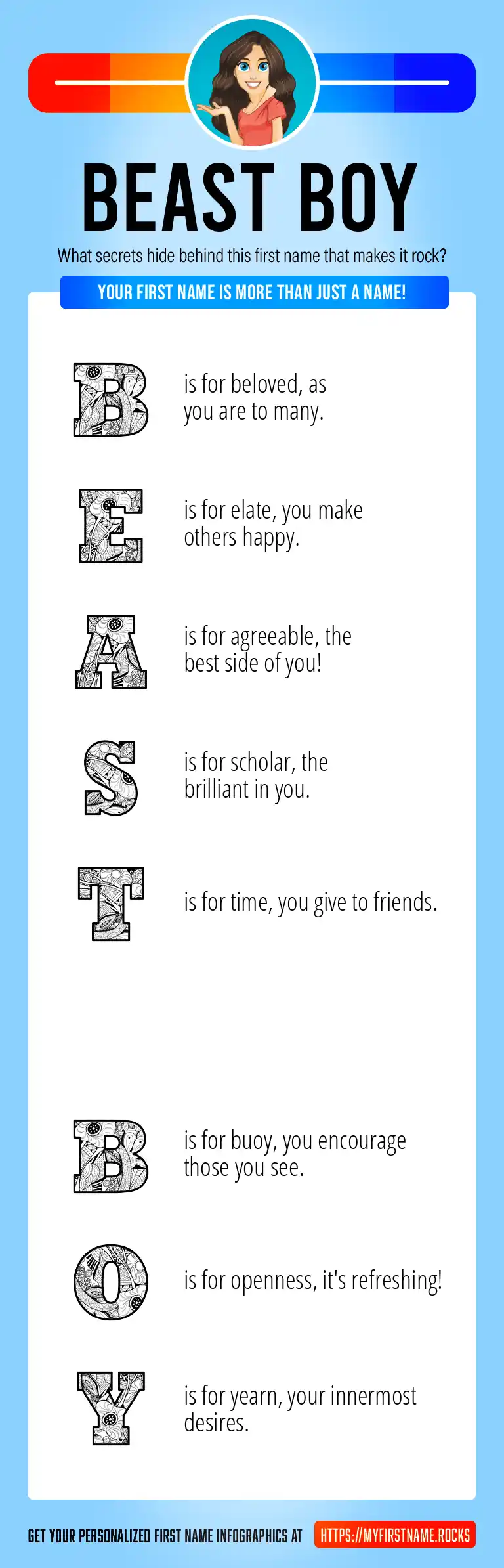 BEAST BOY

What secrets hide behind this first name that makes it rock?

YOUR FIRST NAME IS MORE THAN JUST A NAME!

B is for beloved, as you are to many.

E is for elate, you make others happy.

A is for agreeable, the best side of you!

S is for scholar, the brilliant in you.

T is for time, you give to friends.

B is for buoy, you encourage those you see.

O is for openness, it's refreshing!

Y is for yearn, your innermost desires.

GET YOUR PERSONALIZED FIRST NAME INFOGRAPHICS AT HTTPS://MYFIRSTNAME.ROCKS