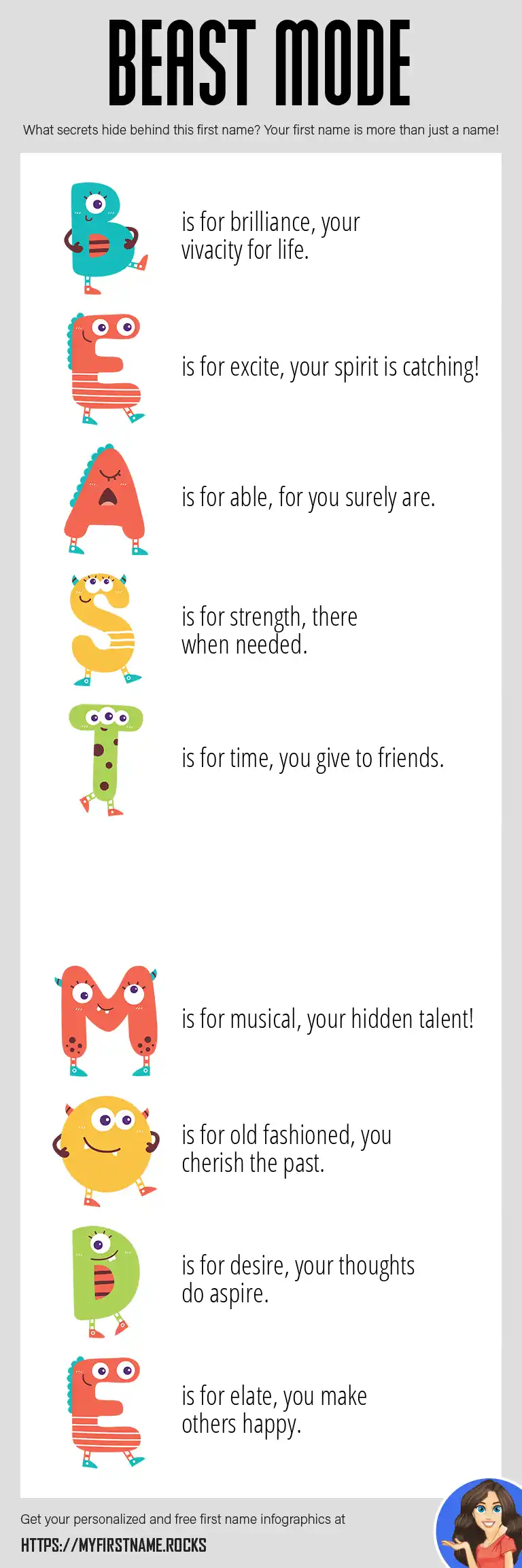 BEAST MODE

What secrets hide behind this first name? Your first name is more than just a name!

B is for brilliance, your vivacity for life.

E is for excite, your spirit is catching!

A is for able, for you surely are.

S is for strength, there when needed.

T is for time, you give to friends.

M is for musical, your hidden talent!

O is for old fashioned, you cherish the past.

D is for desire, your thoughts do aspire.

E is for elate, you make others happy.

Get your personalized and free first name infographics at

HTTPS://MYFIRSTNAME.ROCKS