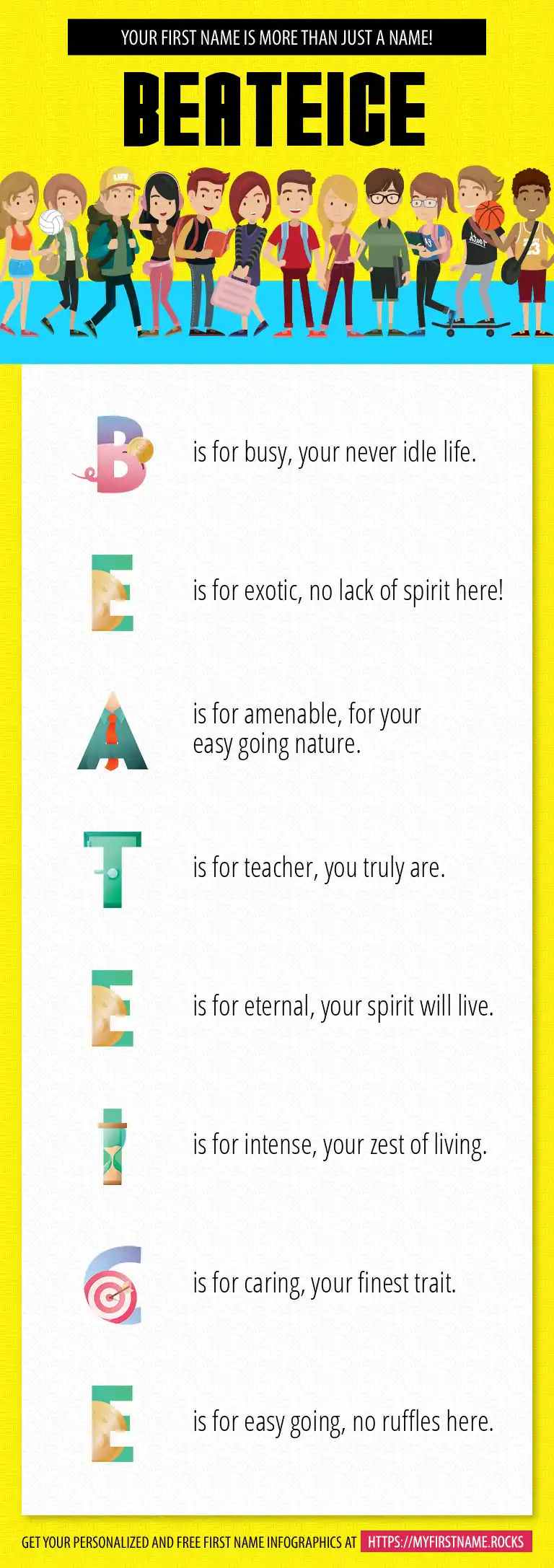 YOUR FIRST NAME IS MORE THAN JUST A NAME!

BEATEICE

B is for busy, your never idle life.

E is for exotic, no lack of spirit here!

A is for amenable, for your easy going nature.

T is for teacher, you truly are.

E is for eternal, your spirit will live.

I is for intense, your zest of living.

C is for caring, your finest trait.

E is for easy going, no ruffles here.

GET YOUR PERSONALIZED AND FREE FIRST NAME INFOGRAPHICS AT HTTPS://MYFIRSTNAME.ROCKS