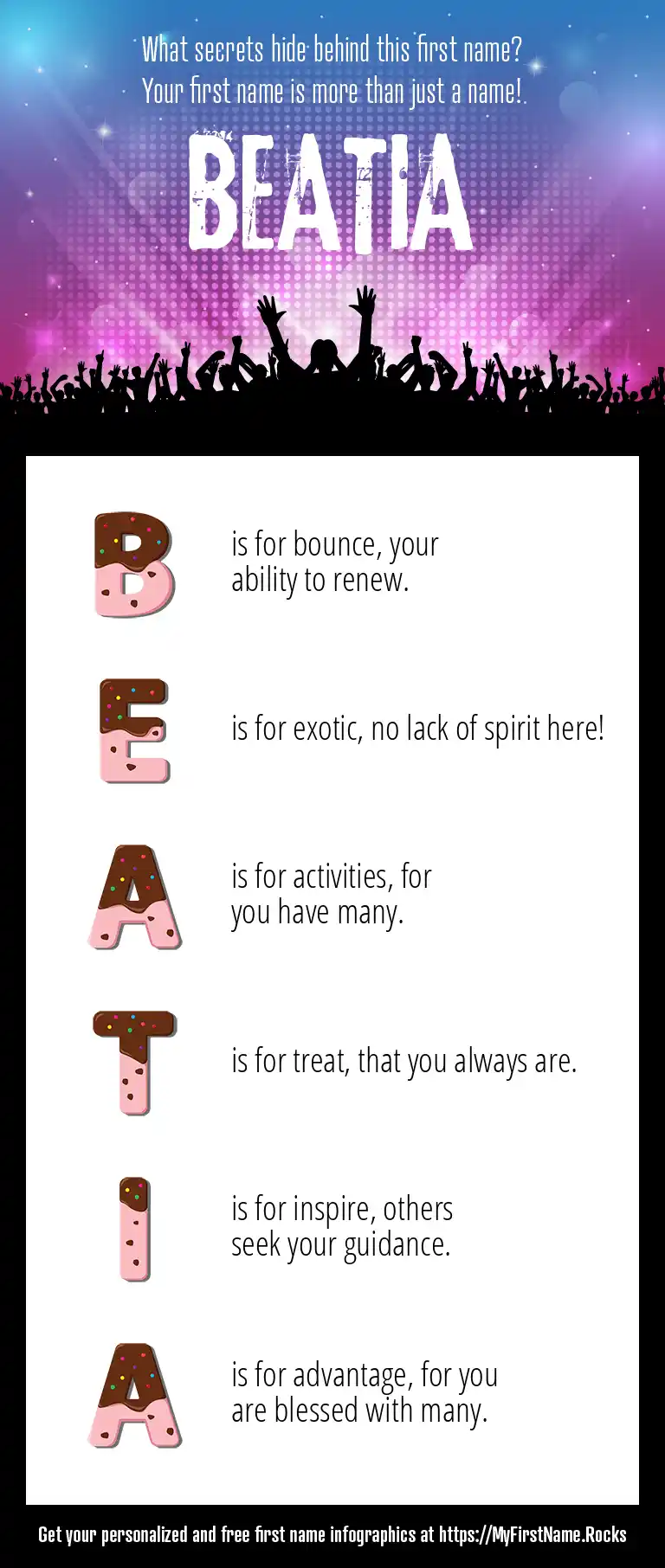 What secrets hide behind this first name?
Your first name is more than just a name!

BEATIA

B is for bounce, your ability to renew.

E is for exotic, no lack of spirit here!

A is for activities, for you have many.

T is for treat, that you always are.

I is for inspire, others seek your guidance.

A is for advantage, for you are blessed with many.

Get your personalized and free first name infographics at https://MyFirstName.Rocks