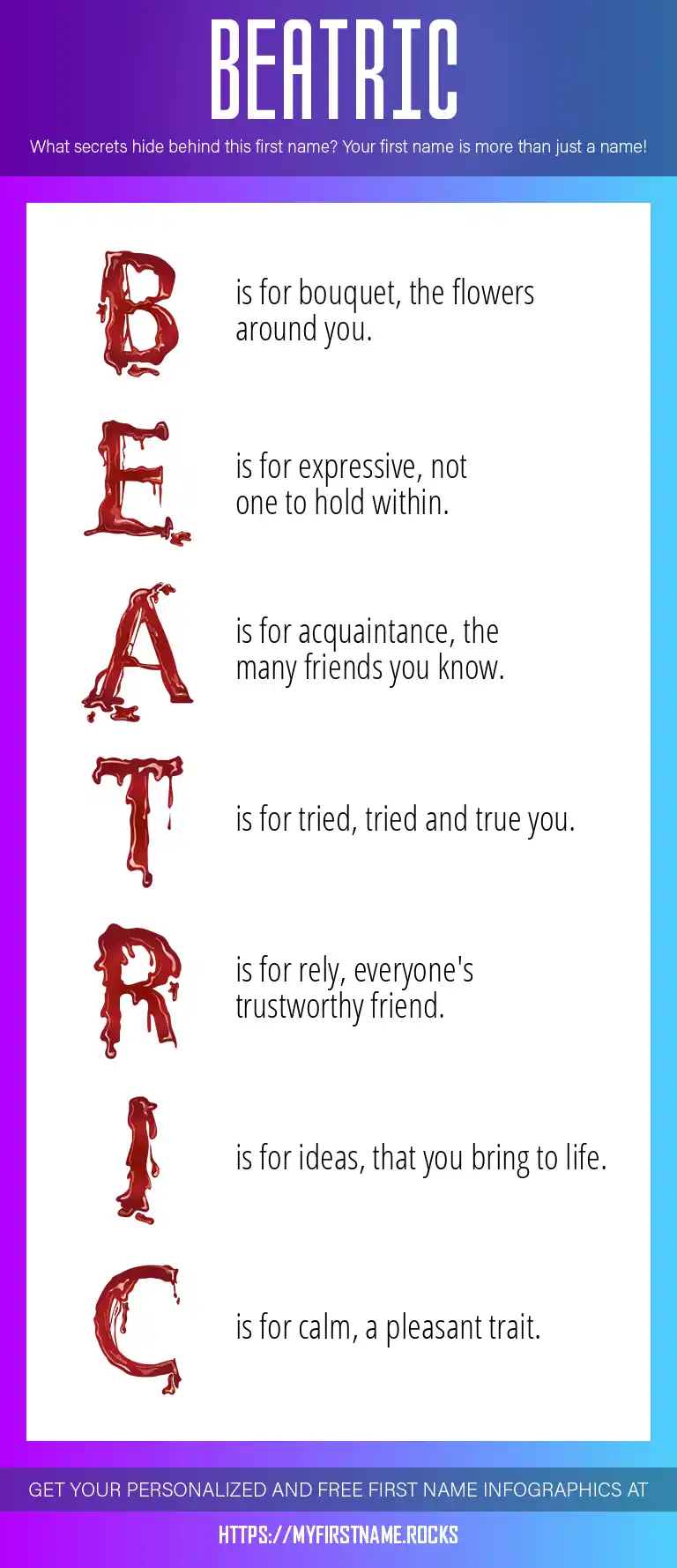 BEATRIC

What secrets hide behind this first name? Your first name is more than just a name!

B is for bouquet, the flowers around you.

E is for expressive, not one to hold within.

A is for acquaintance, the many friends you know.

T is for tried, tried and true you.

R is for rely, everyone's trustworthy friend.

I is for ideas, that you bring to life.

C is for calm, a pleasant trait.

GET YOUR PERSONALIZED AND FREE FIRST NAME INFOGRAPHICS AT

HTTPS://MYFIRSTNAME.ROCKS