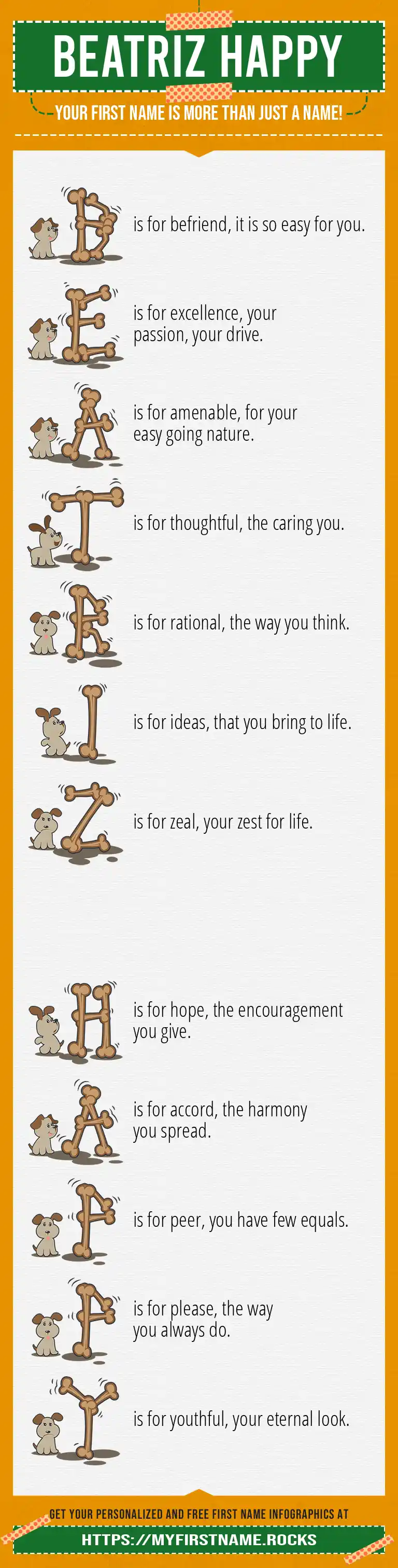 BEATRIZ HAPPY

YOUR FIRST NAME IS MORE THAN JUST A NAME!

B is for befriend, it is so easy for you.

E is for excellence, your passion, your drive.

A is for amenable, for your easy going nature.

T is for thoughtful, the caring you.

R is for rational, the way you think.

I is for ideas, that you bring to life.

Z is for zeal, your zest for life.

H is for hope, the encouragement you give.

A is for accord, the harmony you spread.

P is for peer, you have few equals.

P is for please, the way you always do.

Y is for youthful, your eternal look.

GET YOUR PERSONALIZED AND FREE FIRST NAME INFOGRAPHICS AT

HTTPS://MYFIRSTNAME.ROCKS