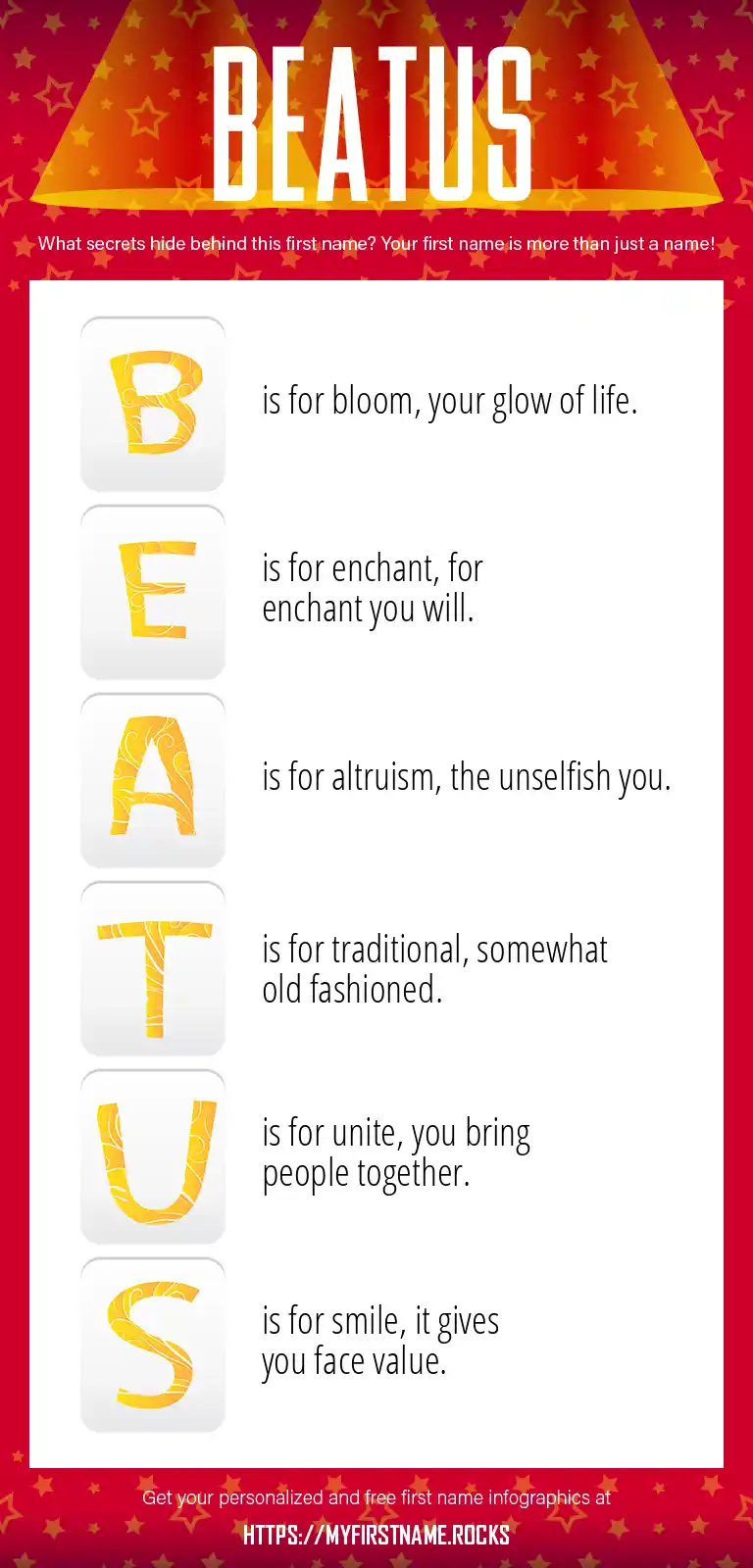 BEATUS

What secrets hide behind this first name? Your first name is more than just a name!

B is for bloom, your glow of life.

E is for enchant, for enchant you will.

A is for altruism, the unselfish you.

T is for traditional, somewhat old fashioned.

U is for unite, you bring people together.

S is for smile, it gives you face value.

Get your personalized and free first name infographics at

HTTPS://MYFIRSTNAME.ROCKS