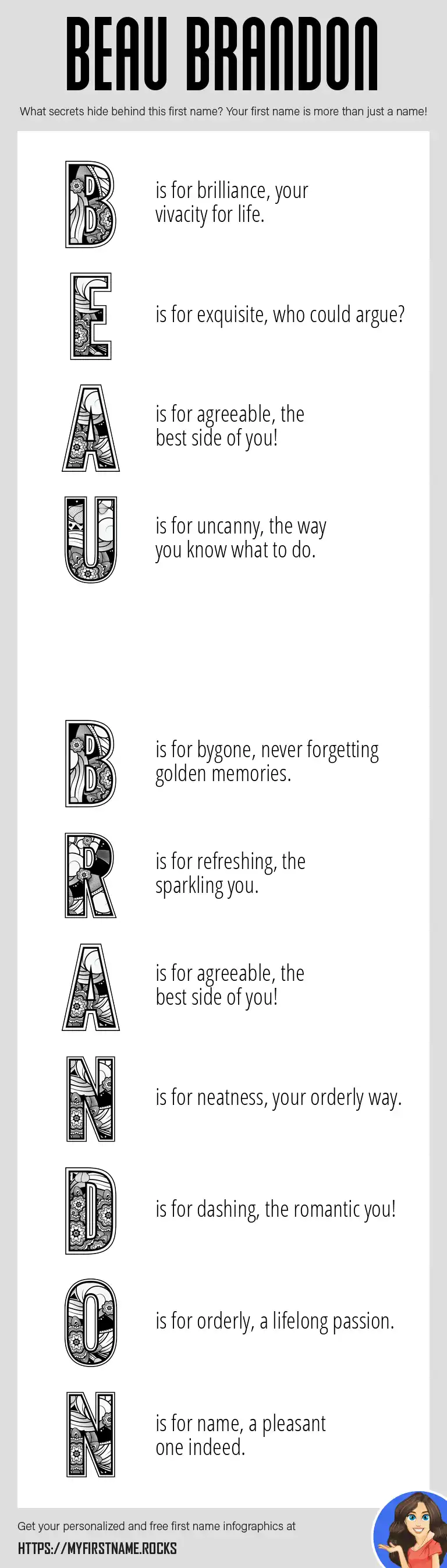 BEAU BRANDON

What secrets hide behind this first name? Your first name is more than just a name!

B is for brilliance, your vivacity for life.

E is for exquisite, who could argue?

A is for agreeable, the best side of you!

U is for uncanny, the way you know what to do.

B is for bygone, never forgetting golden memories.

R is for refreshing, the sparkling you.

A is for agreeable, the best side of you!

N is for neatness, your orderly way.

D is for dashing, the romantic you!

O is for orderly, a lifelong passion.

N is for name, a pleasant one indeed.

Get your personalized and free first name infographics at

HTTPS://MYFIRSTNAME.ROCKS