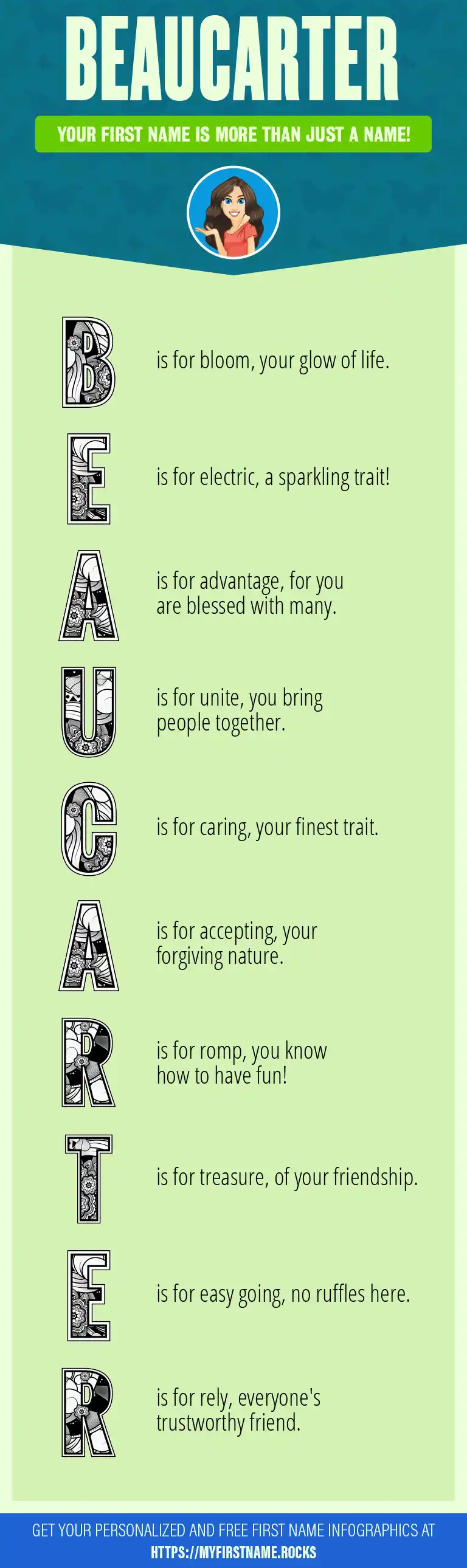 BEAUCARTER

YOUR FIRST NAME IS MORE THAN JUST A NAME!

B is for bloom, your glow of life.

E is for electric, a sparkling trait!

A is for advantage, for you are blessed with many.

U is for unite, you bring people together.

C is for caring, your finest trait.

A is for accepting, your forgiving nature.

R is for romp, you know how to have fun!

T is for treasure, of your friendship.

E is for easy going, no ruffles here.

R is for rely, everyone's trustworthy friend.

GET YOUR PERSONALIZED AND FREE FIRST NAME INFOGRAPHICS AT HTTPS://MYFIRSTNAME.ROCKS