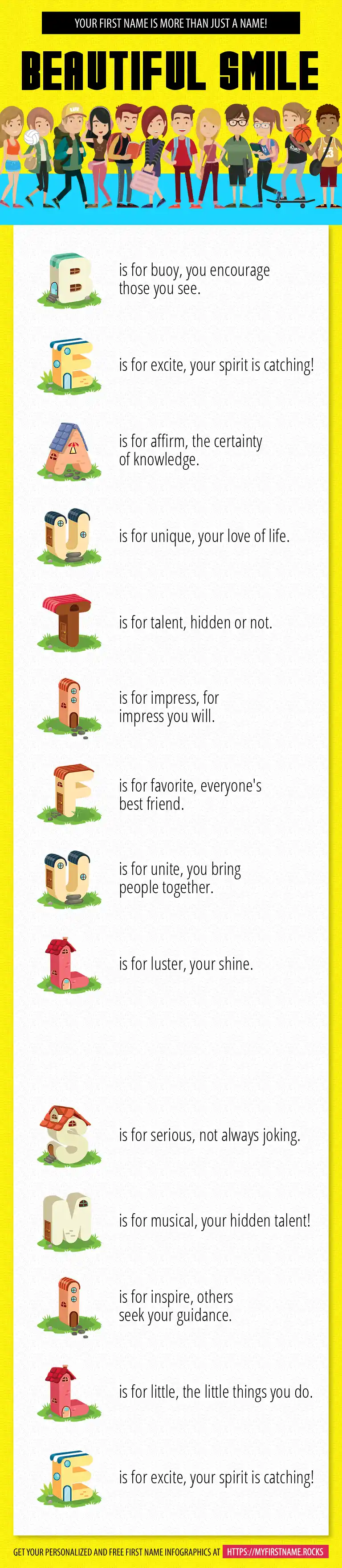 YOUR FIRST NAME IS MORE THAN JUST A NAME!

BEAUTIFUL SMILE

B is for buoy, you encourage those you see.

E is for excite, your spirit is catching!

A is for affirm, the certainty of knowledge.

U is for unique, your love of life.

T is for talent, hidden or not.

I is for impress, for impress you will.

F is for favorite, everyone's best friend.

U is for unite, you bring people together.

L is for luster, your shine.

S is for serious, not always joking.

M is for musical, your hidden talent!

I is for inspire, others seek your guidance.

L is for little, the little things you do.

E is for excite, your spirit is catching!

GET YOUR PERSONALIZED AND FREE FIRST NAME INFOGRAPHICS AT HTTPS://MYFIRSTNAME.ROCKS