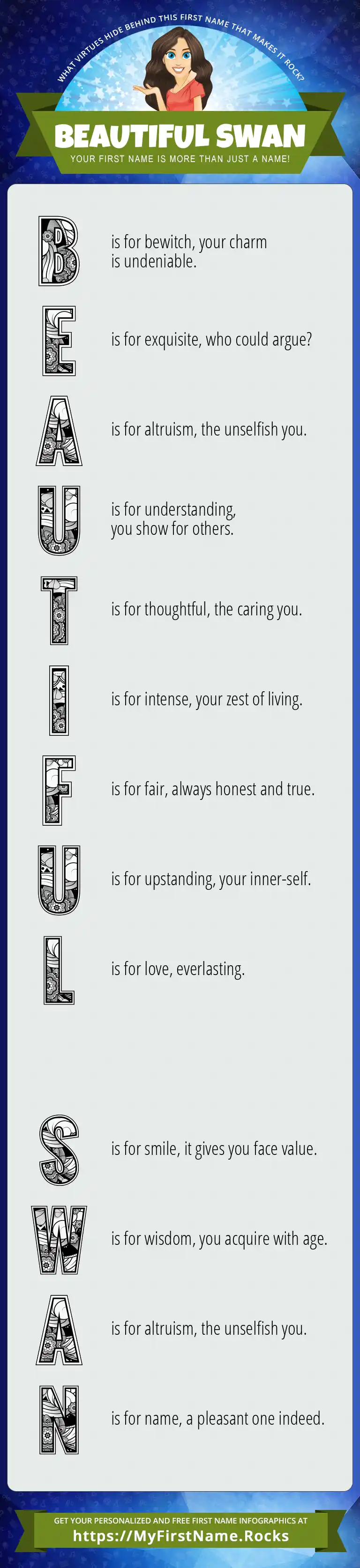 WHAT VIRTUES HIDE BEHIND THIS FIRST NAME THAT MAKES IT ROCK?

BEAUTIFUL SWAN

YOUR FIRST NAME IS MORE THAN JUST A NAME!

B is for bewitch, your charm is undeniable.

E is for exquisite, who could argue?

A is for altruism, the unselfish you.

U is for understanding, you show for others.

T is for thoughtful, the caring you.

I is for intense, your zest of living.

F is for fair, always honest and true.

U is for upstanding, your inner-self.

L is for love, everlasting.

S is for smile, it gives you face value.

W is for wisdom, you acquire with age.

A is for altruism, the unselfish you.

N is for name, a pleasant one indeed.

GET YOUR PERSONALIZED AND FREE FIRST NAME INFOGRAPHICS AT

https://MyFirstName.Rocks