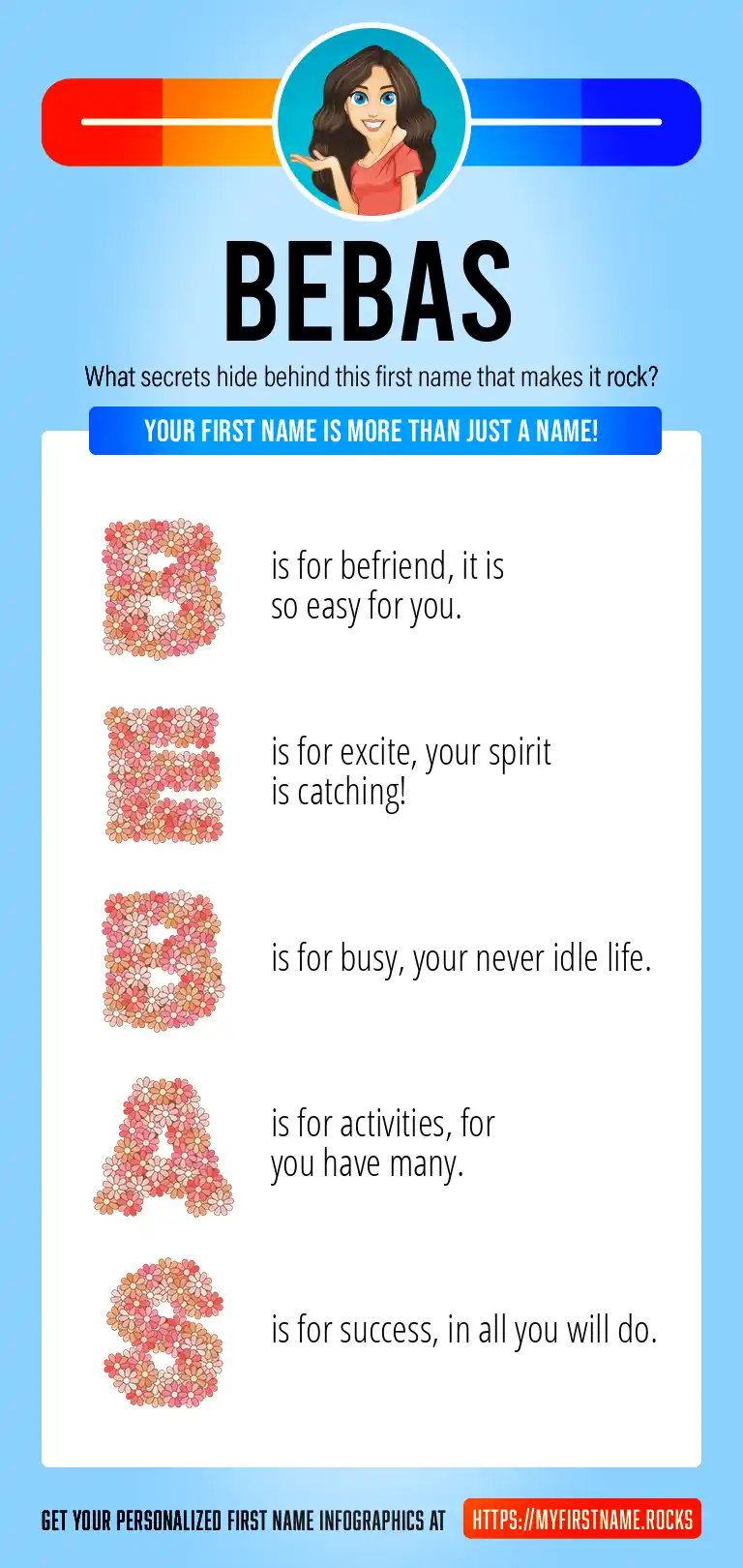 BEBAS

What secrets hide behind this first name that makes it rock?

YOUR FIRST NAME IS MORE THAN JUST A NAME!

B is for befriend, it is so easy for you.

E is for excite, your spirit is catching!

B is for busy, your never idle life.

A is for activities, for you have many.

S is for success, in all you will do.

GET YOUR PERSONALIZED FIRST NAME INFOGRAPHICS AT HTTPS://MYFIRSTNAME.ROCKS