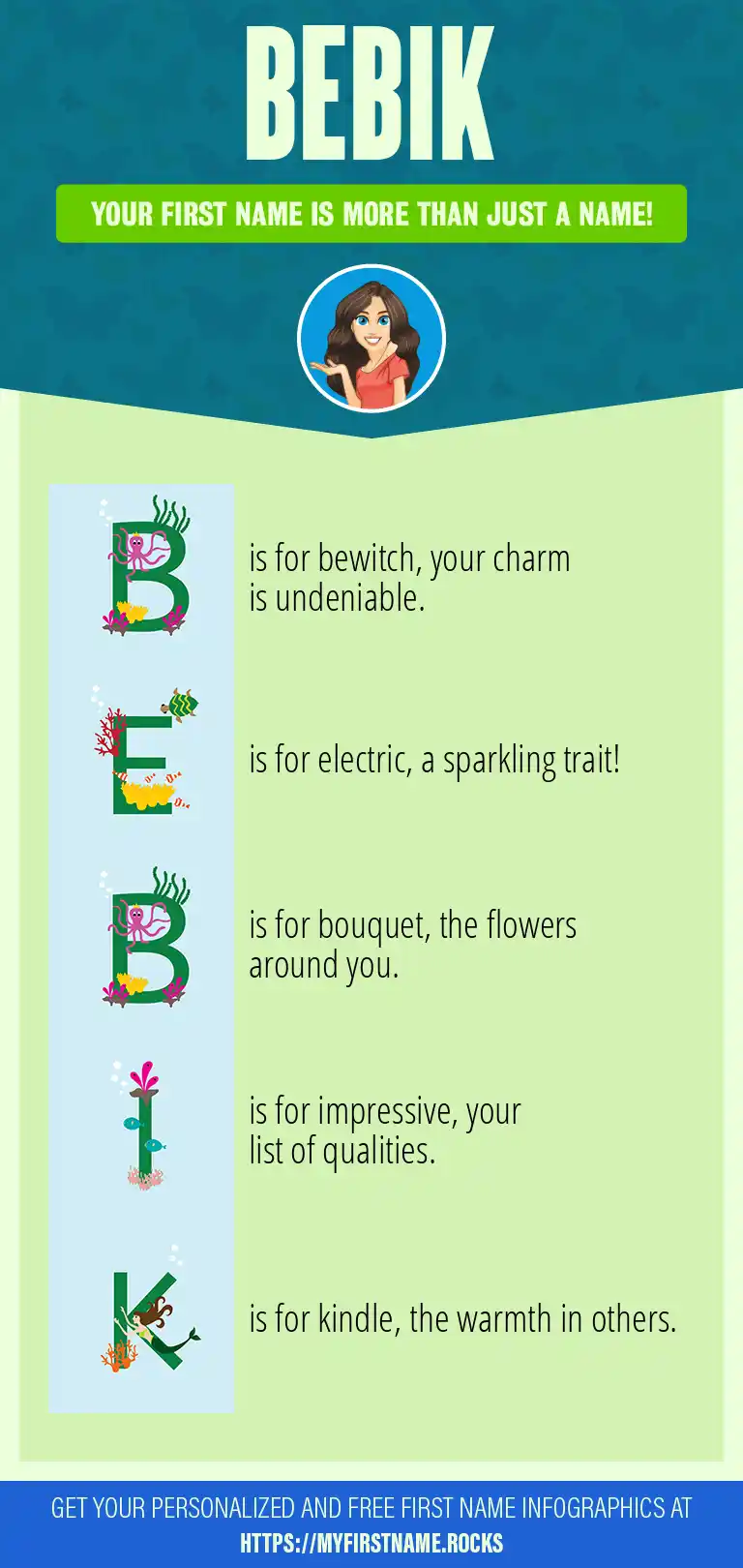 BEBIK

YOUR FIRST NAME IS MORE THAN JUST A NAME!

B is for bewitch, your charm is undeniable.

E is for electric, a sparkling trait!

B is for bouquet, the flowers around you.

I is for impressive, your list of qualities.

K is for kindle, the warmth in others.

GET YOUR PERSONALIZED AND FREE FIRST NAME INFOGRAPHICS AT HTTPS://MYFIRSTNAME.ROCKS