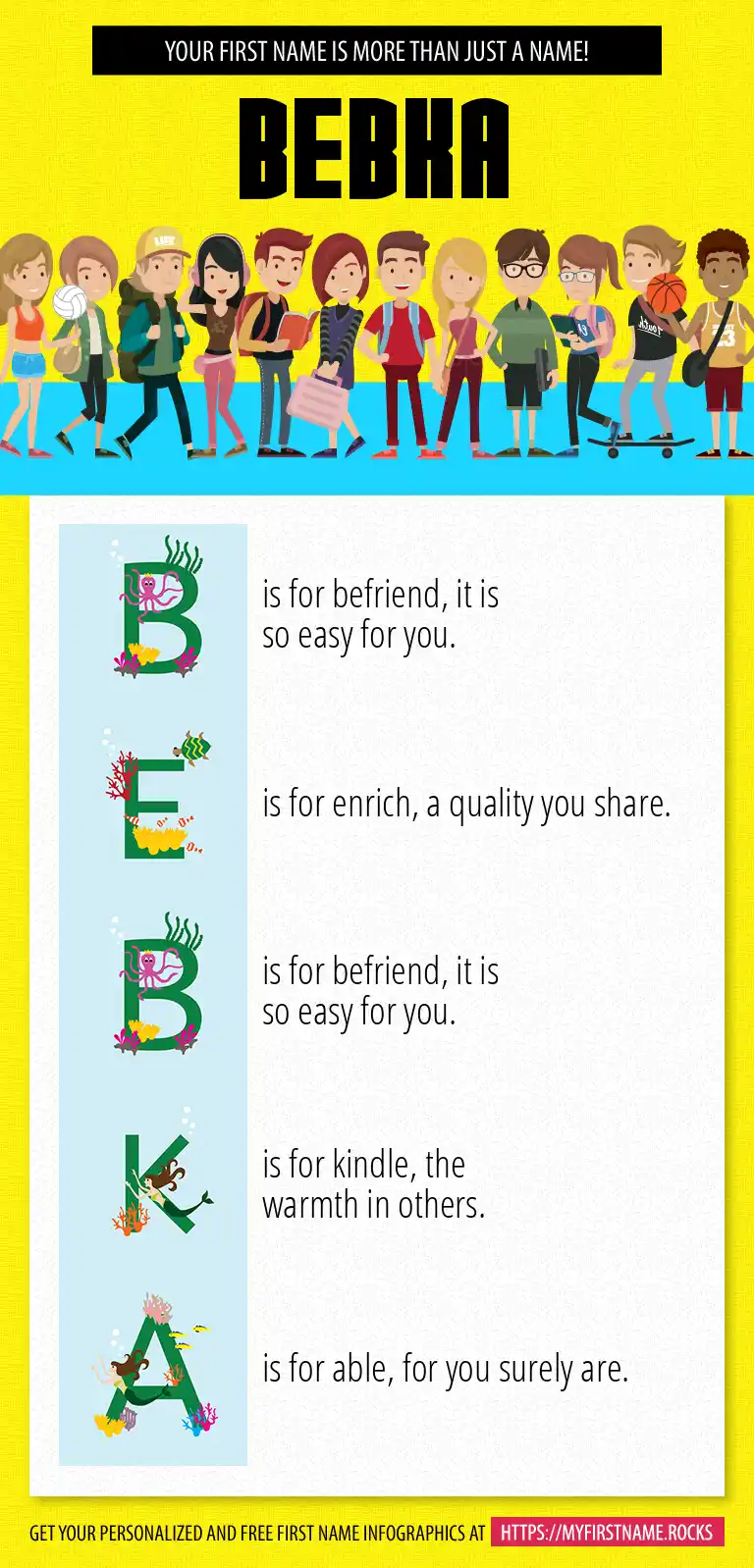 YOUR FIRST NAME IS MORE THAN JUST A NAME!

BEBKA

B is for befriend, it is so easy for you.

E is for enrich, a quality you share.

B is for befriend, it is so easy for you.

K is for kindle, the warmth in others.

A is for able, for you surely are.

GET YOUR PERSONALIZED AND FREE FIRST NAME INFOGRAPHICS AT HTTPS://MYFIRSTNAME.ROCKS