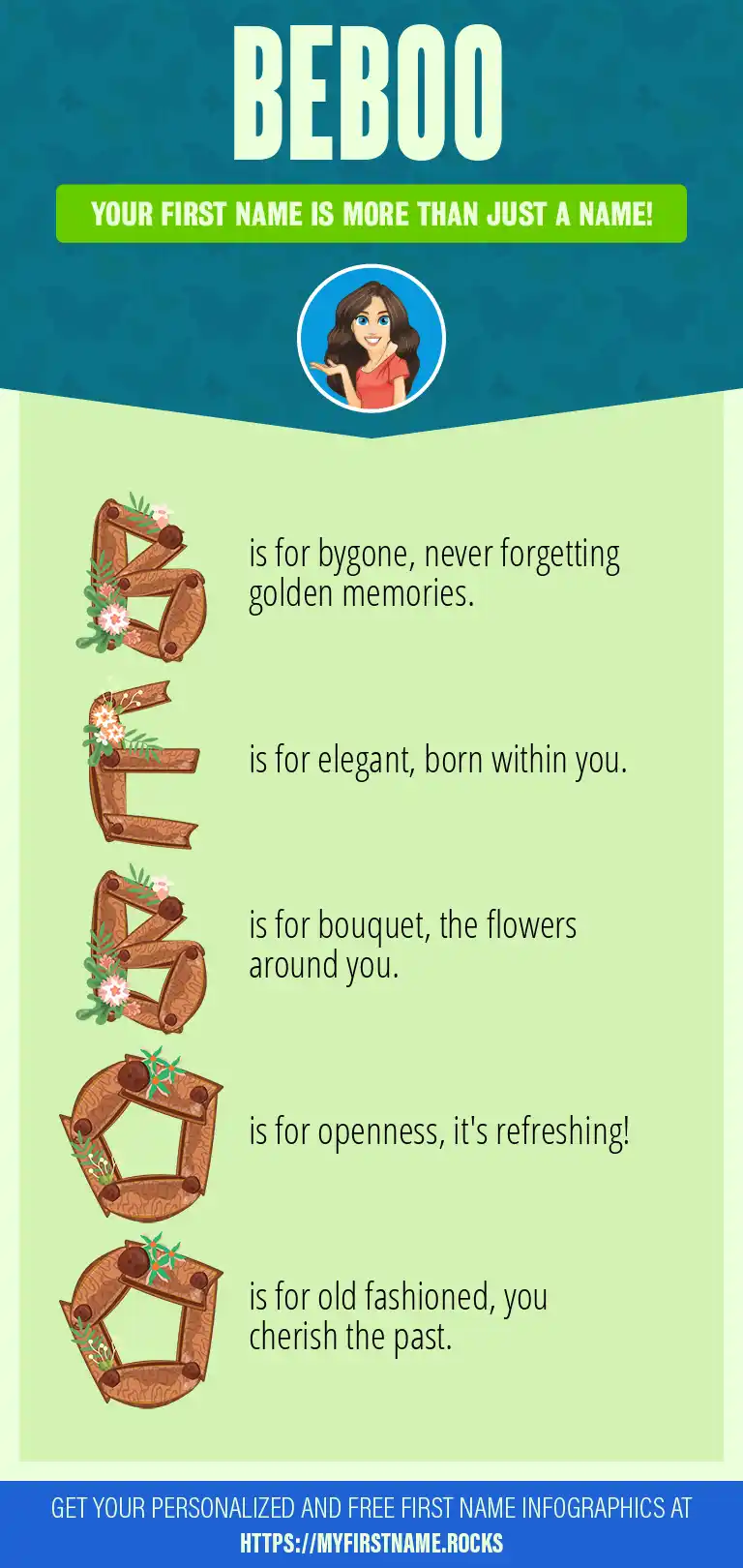 BEBOO

YOUR FIRST NAME IS MORE THAN JUST A NAME!

B is for bygone, never forgetting golden memories.

E is for elegant, born within you.

B is for bouquet, the flowers around you.

O is for openness, it's refreshing!

O is for old fashioned, you cherish the past.

GET YOUR PERSONALIZED AND FREE FIRST NAME INFOGRAPHICS AT HTTPS://MYFIRSTNAME.ROCKS