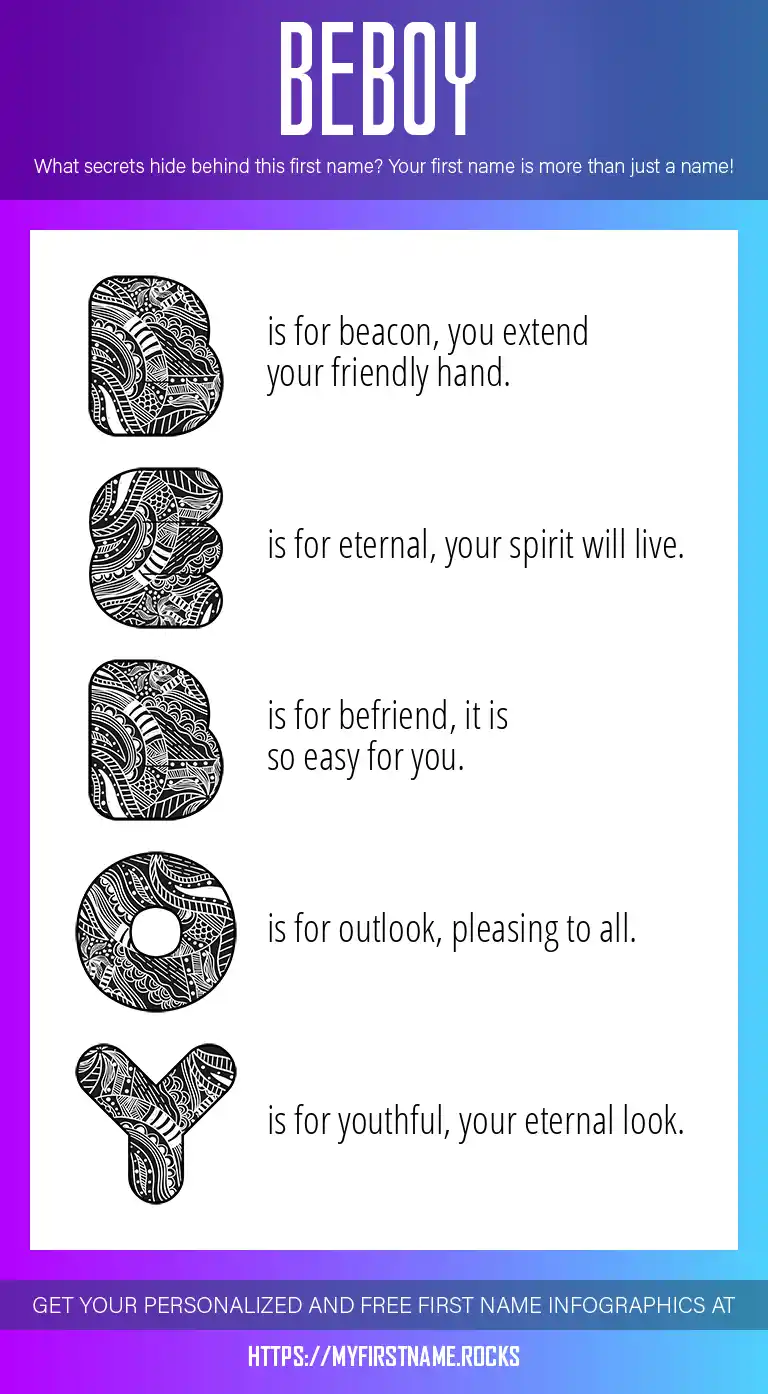 BEBOY

What secrets hide behind this first name? Your first name is more than just a name!

B is for beacon, you extend your friendly hand.

E is for eternal, your spirit will live.

B is for befriend, it is so easy for you.

O is for outlook, pleasing to all.

Y is for youthful, your eternal look.

GET YOUR PERSONALIZED AND FREE FIRST NAME INFOGRAPHICS AT

HTTPS://MYFIRSTNAME.ROCKS