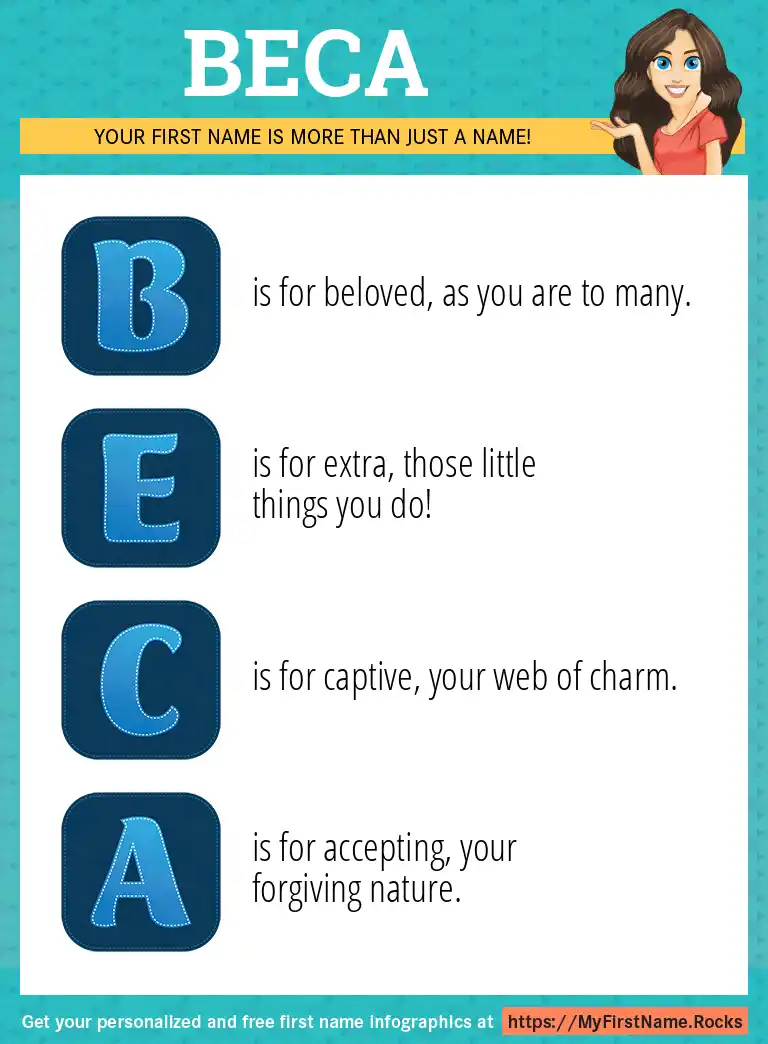 BECA

YOUR FIRST NAME IS MORE THAN JUST A NAME!

B is for beloved, as you are to many.

E is for extra, those little things you do!

C is for captive, your web of charm.

A is for accepting, your forgiving nature.

Get your personalized and free first name infographics at https://MyFirstName.Rocks