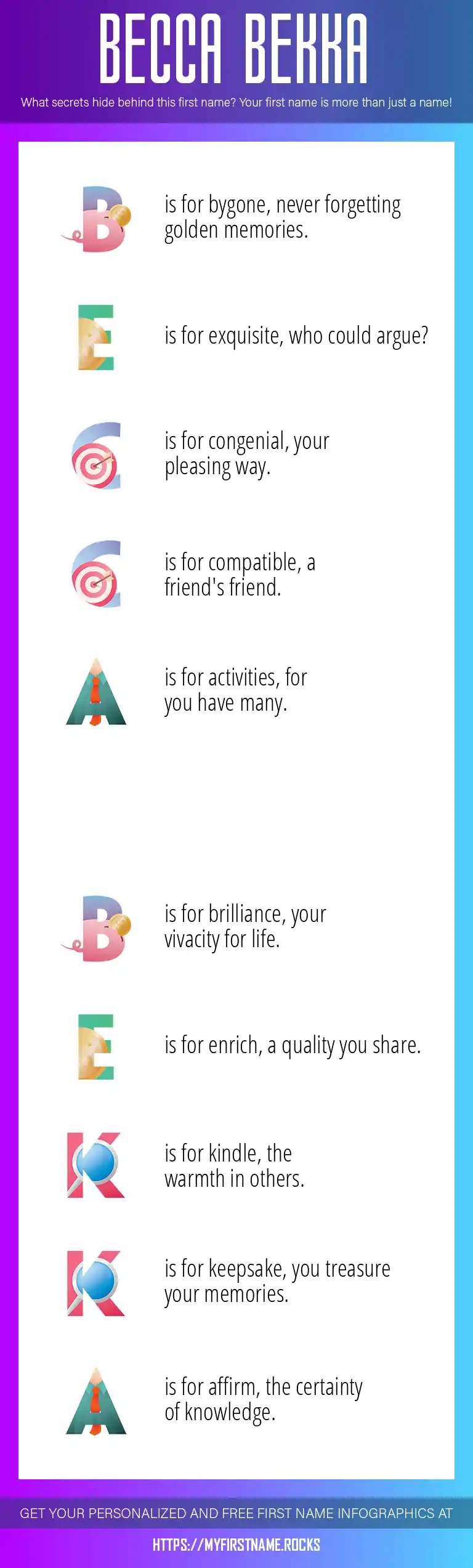 BECCA BEKKA

What secrets hide behind this first name? Your first name is more than just a name!

B is for bygone, never forgetting golden memories.

E is for exquisite, who could argue?

C is for congenial, your pleasing way.

C is for compatible, a friend's friend.

A is for activities, for you have many.

B is for brilliance, your vivacity for life.

E is for enrich, a quality you share.

K is for kindle, the warmth in others.

K is for keepsake, you treasure your memories.

A is for affirm, the certainty of knowledge.

GET YOUR PERSONALIZED AND FREE FIRST NAME INFOGRAPHICS AT

HTTPS://MYFIRSTNAME.ROCKS