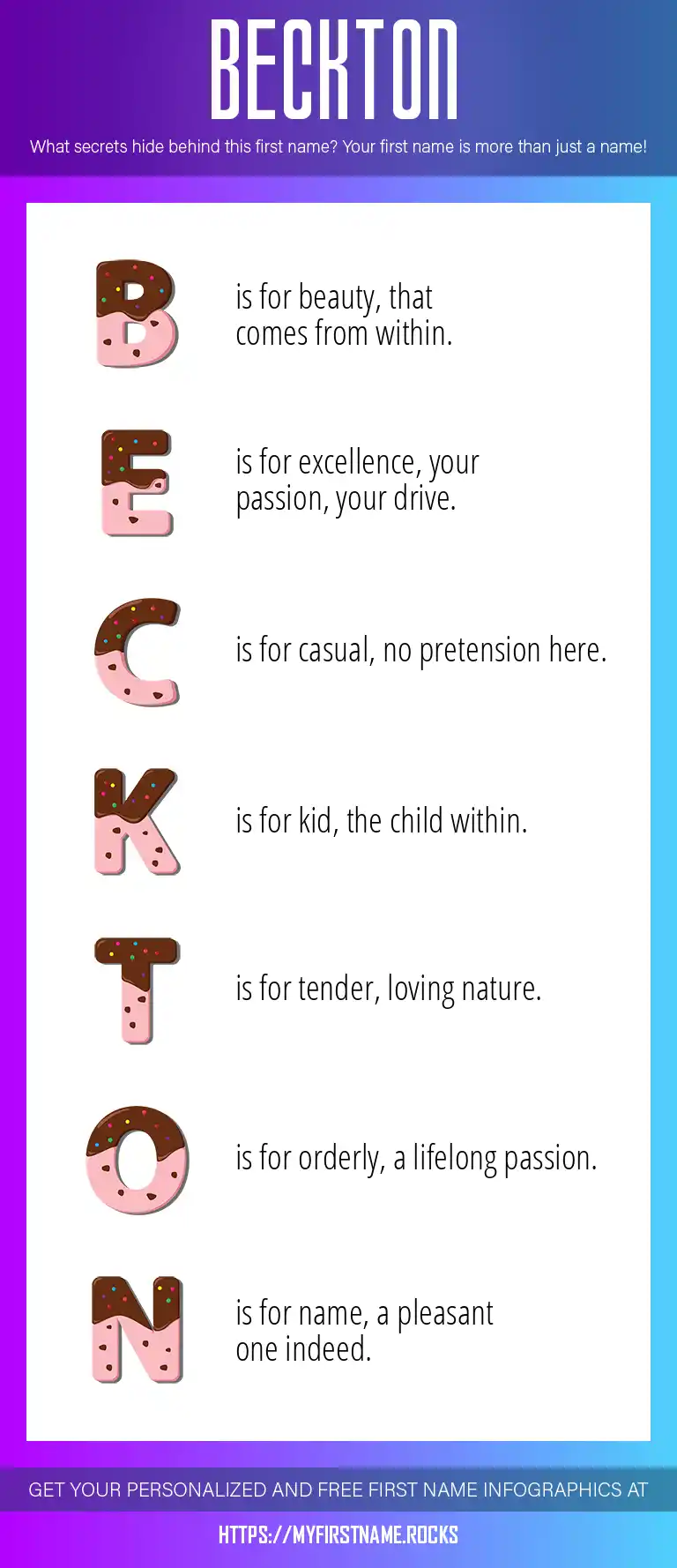 BECKTON

What secrets hide behind this first name? Your first name is more than just a name!

B is for beauty, that comes from within.

E is for excellence, your passion, your drive.

C is for casual, no pretension here.

K is for kid, the child within.

T is for tender, loving nature.

O is for orderly, a lifelong passion.

N is for name, a pleasant one indeed.

GET YOUR PERSONALIZED AND FREE FIRST NAME INFOGRAPHICS AT

HTTPS://MYFIRSTNAME.ROCKS