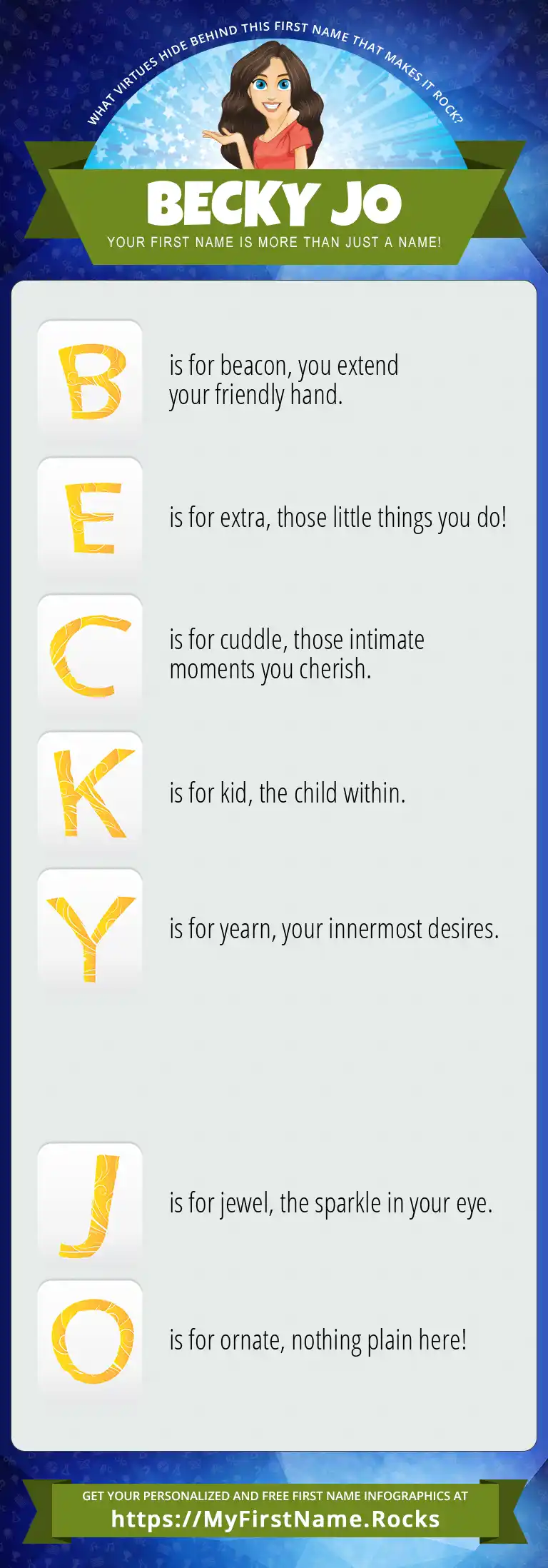 WHAT VIRTUES HIDE BEHIND THIS FIRST NAME THAT MAKES IT ROCK?

BECKY JO

YOUR FIRST NAME IS MORE THAN JUST A NAME!

B is for beacon, you extend your friendly hand.

E is for extra, those little things you do!

C is for cuddle, those intimate moments you cherish.

K is for kid, the child within.

Y is for yearn, your innermost desires.

J is for jewel, the sparkle in your eye.

O is for ornate, nothing plain here!

GET YOUR PERSONALIZED AND FREE FIRST NAME INFOGRAPHICS AT

https://MyFirstName.Rocks