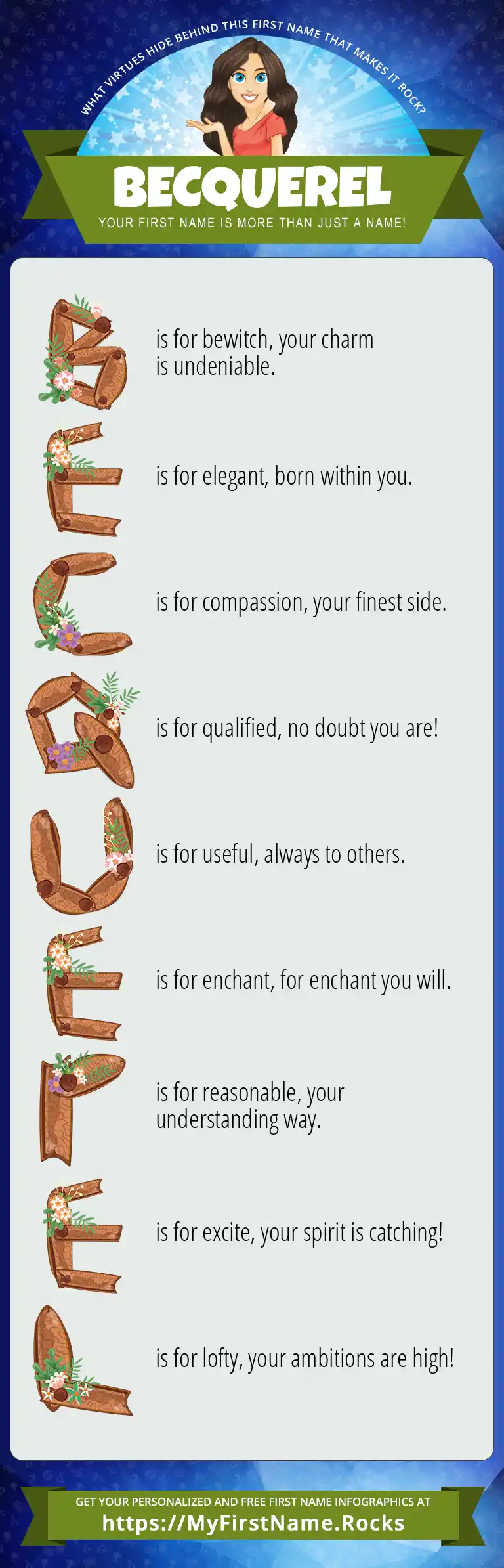 WHAT VIRTUES HIDE BEHIND THIS FIRST NAME THAT MAKES IT ROCK?

BECQUEREL

YOUR FIRST NAME IS MORE THAN JUST A NAME!

B is for bewitch, your charm is undeniable.

E is for elegant, born within you.

C is for compassion, your finest side.

Q is for qualified, no doubt you are!

U is for useful, always to others.

E is for enchant, for enchant you will.

R is for reasonable, your understanding way.

E is for excite, your spirit is catching!

L is for lofty, your ambitions are high!

GET YOUR PERSONALIZED AND FREE FIRST NAME INFOGRAPHICS AT
https://MyFirstName.Rocks