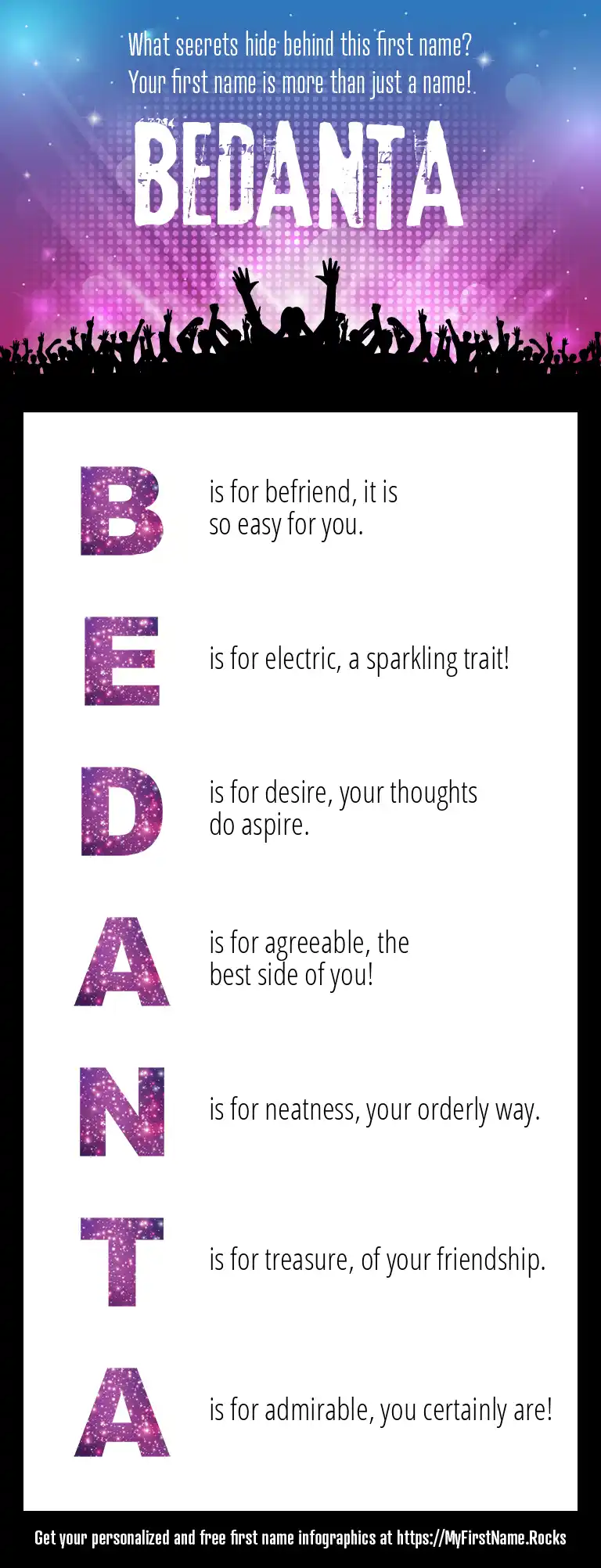 What secrets hide behind this first name?
Your first name is more than just a name!

BEDANTA

B is for befriend, it is so easy for you.

E is for electric, a sparkling trait!

D is for desire, your thoughts do aspire.

A is for agreeable, the best side of you!

N is for neatness, your orderly way.

T is for treasure, of your friendship.

A is for admirable, you certainly are!

Get your personalized and free first name infographics at https://MyFirstName.Rocks