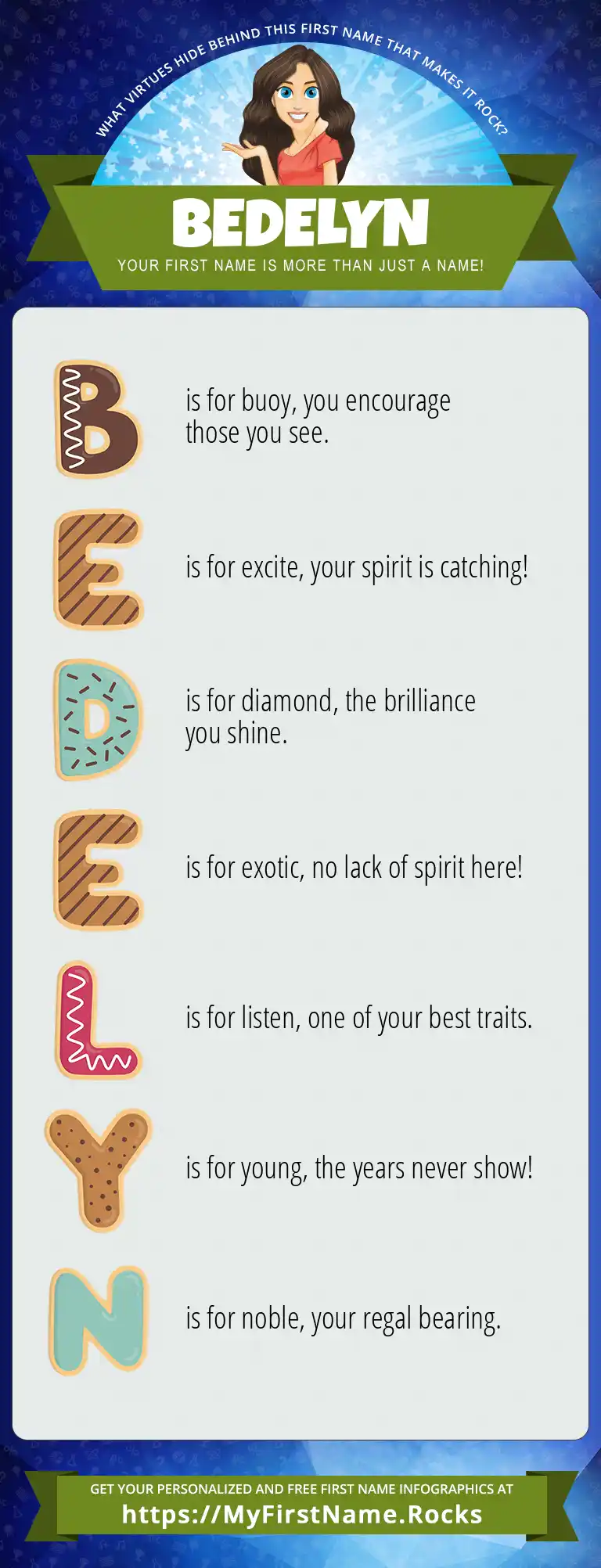 WHAT VIRTUES HIDE BEHIND THIS FIRST NAME THAT MAKES IT ROCK?

BEDELYN

YOUR FIRST NAME IS MORE THAN JUST A NAME!

B is for buoy, you encourage those you see.

E is for excite, your spirit is catching!

D is for diamond, the brilliance you shine.

E is for exotic, no lack of spirit here!

L is for listen, one of your best traits.

Y is for young, the years never show!

N is for noble, your regal bearing.

GET YOUR PERSONALIZED AND FREE FIRST NAME INFOGRAPHICS AT

https://MyFirstName.Rocks