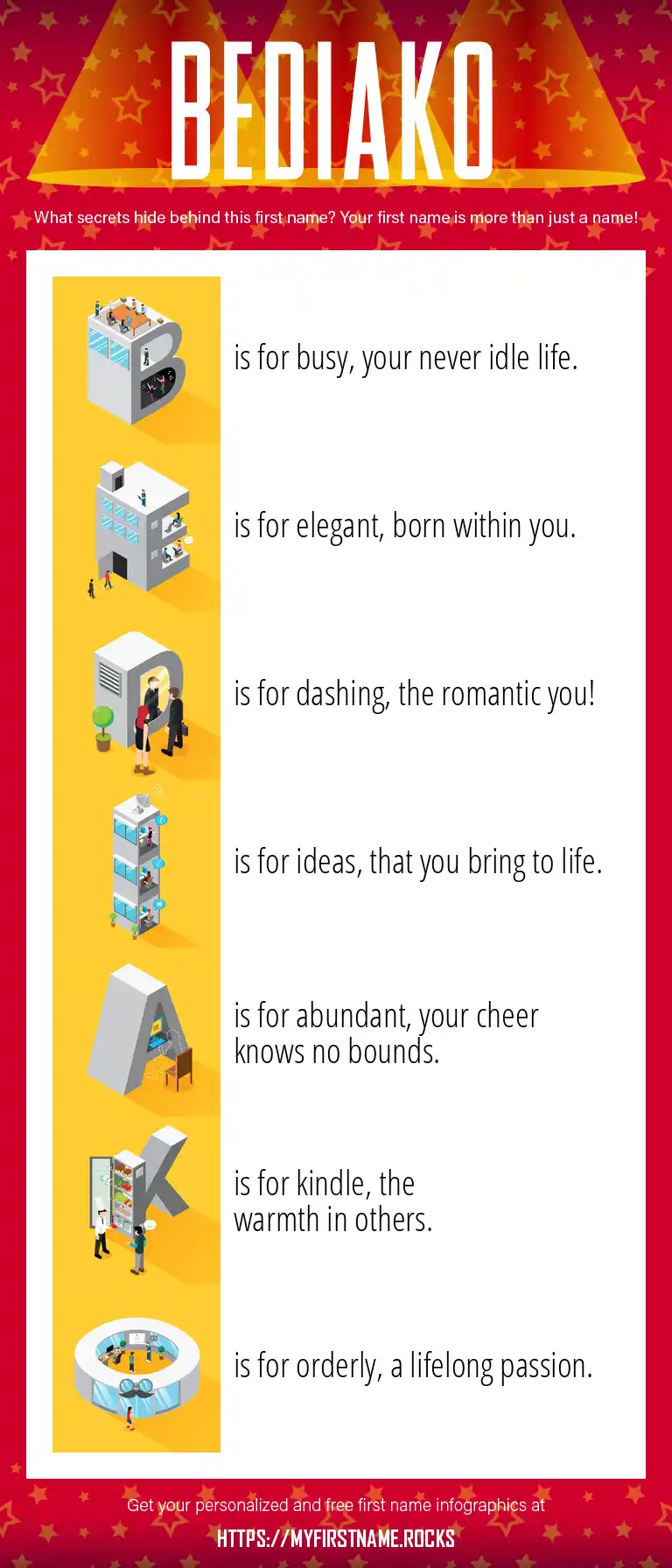 BEDIAKO

What secrets hide behind this first name? Your first name is more than just a name!

B is for busy, your never idle life.

E is for elegant, born within you.

D is for dashing, the romantic you!

I is for ideas, that you bring to life.

A is for abundant, your cheer knows no bounds.

K is for kindle, the warmth in others.

O is for orderly, a lifelong passion.

Get your personalized and free first name infographics at

HTTPS://MYFIRSTNAME.ROCKS