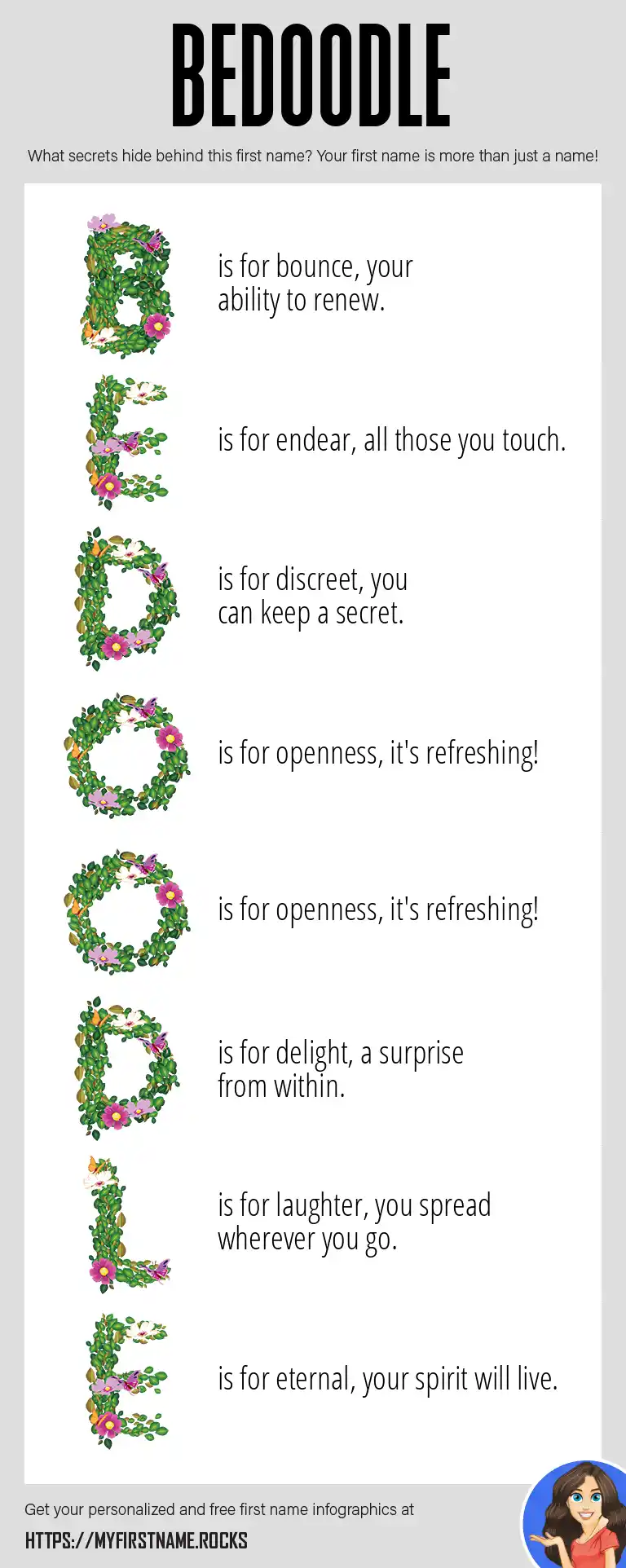 BEDOODLE

What secrets hide behind this first name? Your first name is more than just a name!

B is for bounce, your ability to renew.

E is for endear, all those you touch.

D is for discreet, you can keep a secret.

O is for openness, it's refreshing!

O is for openness, it's refreshing!

D is for delight, a surprise from within.

L is for laughter, you spread wherever you go.

E is for eternal, your spirit will live.

Get your personalized and free first name infographics at

HTTPS://MYFIRSTNAME.ROCKS