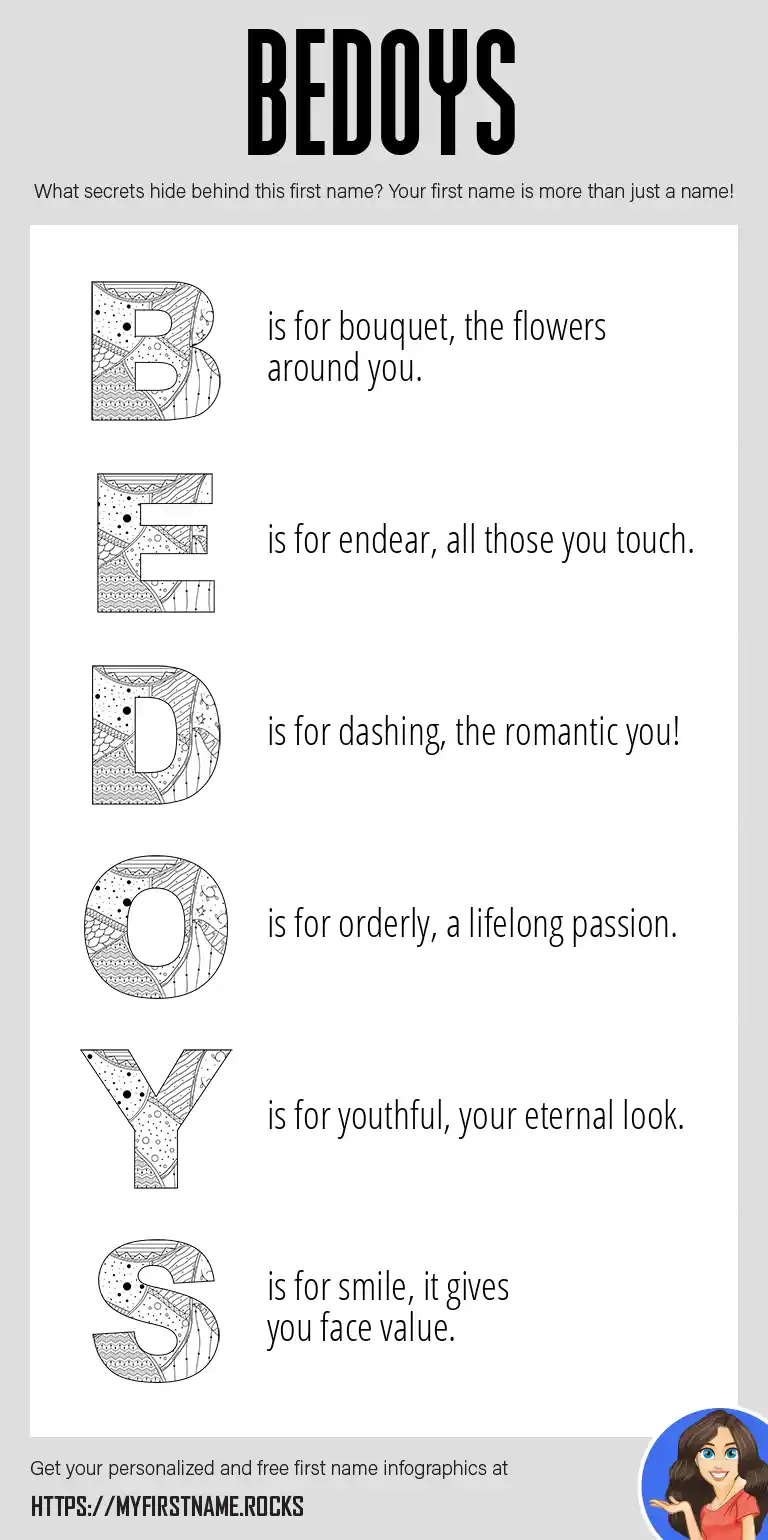 BEDOYS

What secrets hide behind this first name? Your first name is more than just a name!

B is for bouquet, the flowers around you.

E is for endear, all those you touch.

D is for dashing, the romantic you!

O is for orderly, a lifelong passion.

Y is for youthful, your eternal look.

S is for smile, it gives you face value.

Get your personalized and free first name infographics at

HTTPS://MYFIRSTNAME.ROCKS