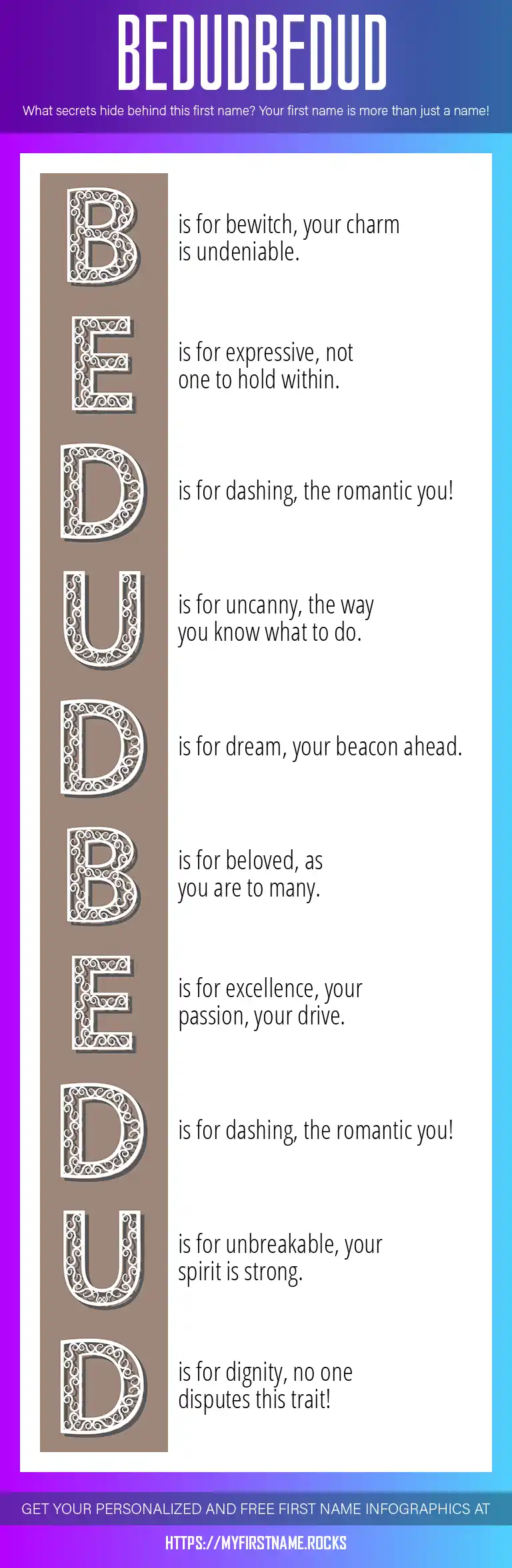 BEDUDBEDUD

What secrets hide behind this first name? Your first name is more than just a name!

B is for bewitch, your charm is undeniable.

E is for expressive, not one to hold within.

D is for dashing, the romantic you!

U is for uncanny, the way you know what to do.

D is for dream, your beacon ahead.

B is for beloved, as you are to many.

E is for excellence, your passion, your drive.

D is for dashing, the romantic you!

U is for unbreakable, your spirit is strong.

D is for dignity, no one disputes this trait!

GET YOUR PERSONALIZED AND FREE FIRST NAME INFOGRAPHICS AT

HTTPS://MYFIRSTNAME.ROCKS