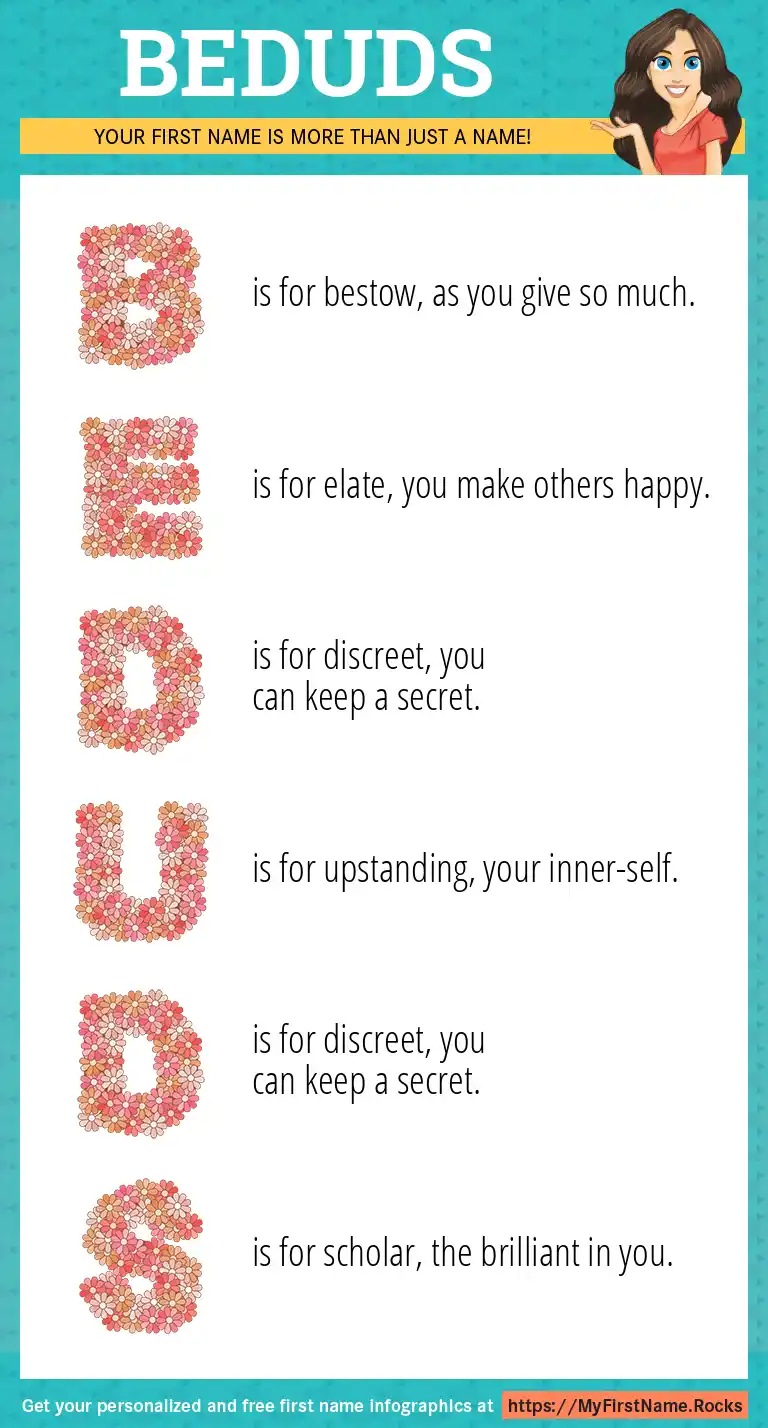 BEDUDS

YOUR FIRST NAME IS MORE THAN JUST A NAME!

B is for bestow, as you give so much.

E is for elate, you make others happy.

D is for discreet, you can keep a secret.

U is for upstanding, your inner-self.

D is for discreet, you can keep a secret.

S is for scholar, the brilliant in you.

Get your personalized and free first name infographics at https://MyFirstName.Rocks