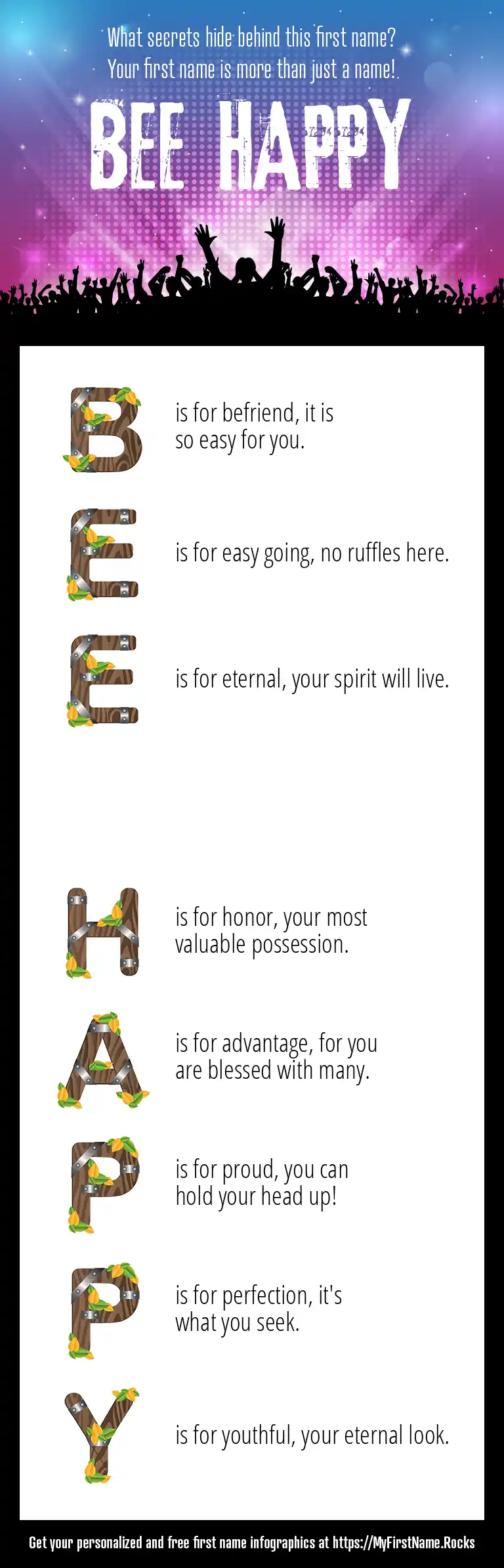 What secrets hide behind this first name?
Your first name is more than just a name!

BEE HAPPY

B is for befriend, it is so easy for you.

E is for easy going, no ruffles here.

E is for eternal, your spirit will live.

H is for honor, your most valuable possession.

A is for advantage, for you are blessed with many.

P is for proud, you can hold your head up!

P is for perfection, it's what you seek.

Y is for youthful, your eternal look.

Get your personalized and free first name infographics at https://MyFirstName.Rocks