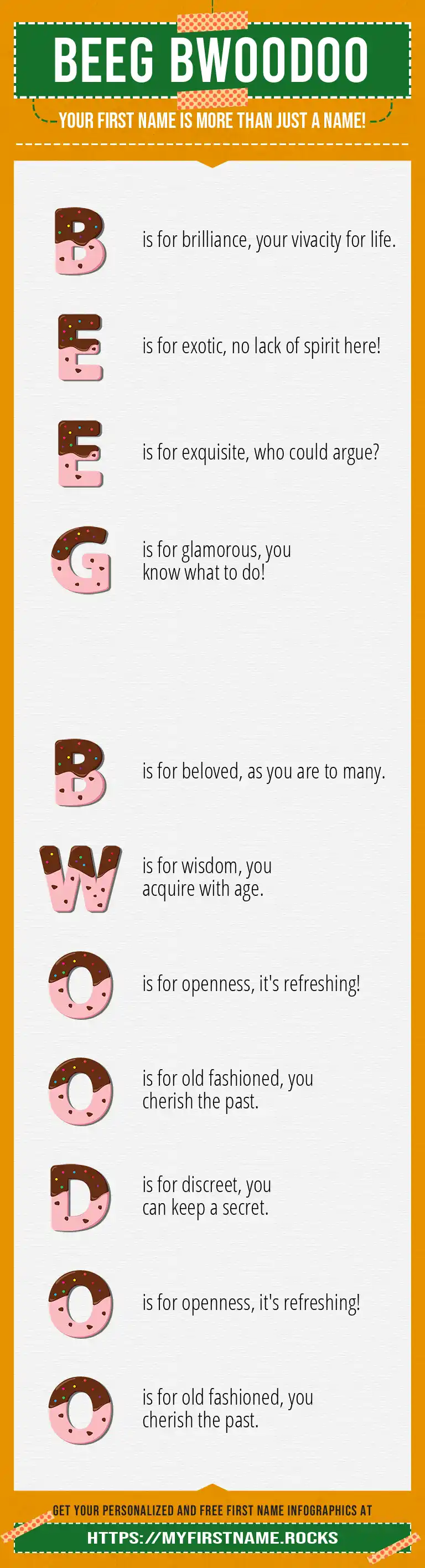 BEEG BWOODOO

YOUR FIRST NAME IS MORE THAN JUST A NAME!

B is for brilliance, your vivacity for life.

E is for exotic, no lack of spirit here!

E is for exquisite, who could argue?

G is for glamorous, you know what to do!

B is for beloved, as you are to many.

W is for wisdom, you acquire with age.

O is for openness, it's refreshing!

O is for old fashioned, you cherish the past.

D is for discreet, you can keep a secret.

O is for openness, it's refreshing!

O is for old fashioned, you cherish the past.

GET YOUR PERSONALIZED AND FREE FIRST NAME INFOGRAPHICS AT

HTTPS://MYFIRSTNAME.ROCKS