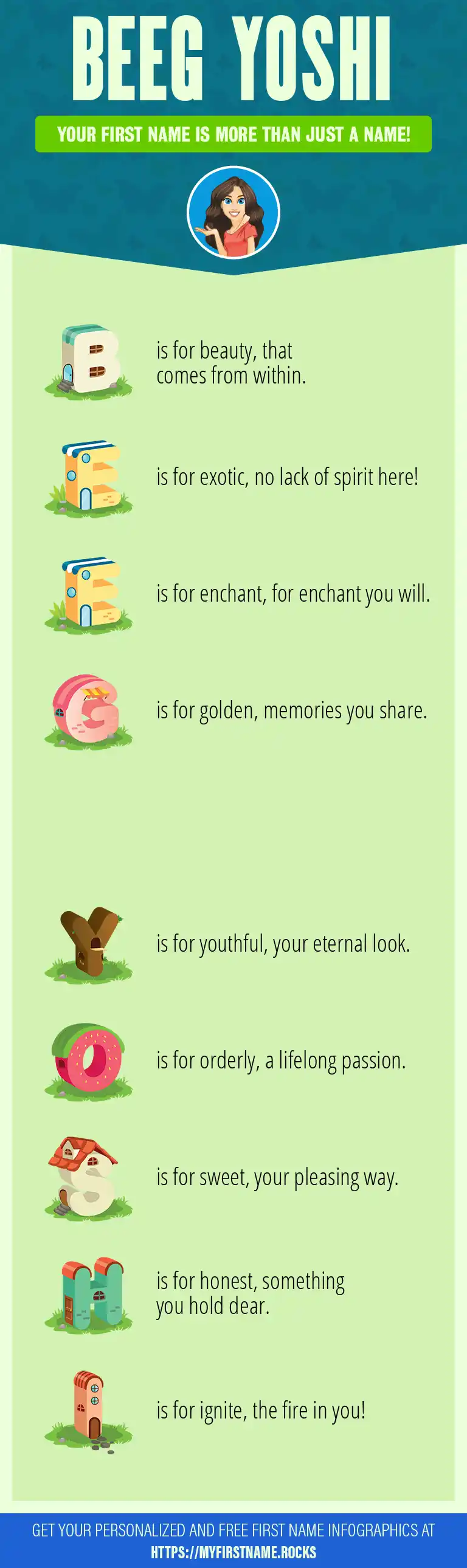 BEEG YOSHI

YOUR FIRST NAME IS MORE THAN JUST A NAME!

B is for beauty, that comes from within.

E is for exotic, no lack of spirit here!

E is for enchant, for enchant you will.

G is for golden, memories you share.

Y is for youthful, your eternal look.

O is for orderly, a lifelong passion.

S is for sweet, your pleasing way.

H is for honest, something you hold dear.

I is for ignite, the fire in you!

GET YOUR PERSONALIZED AND FREE FIRST NAME INFOGRAPHICS AT HTTPS://MYFIRSTNAME.ROCKS