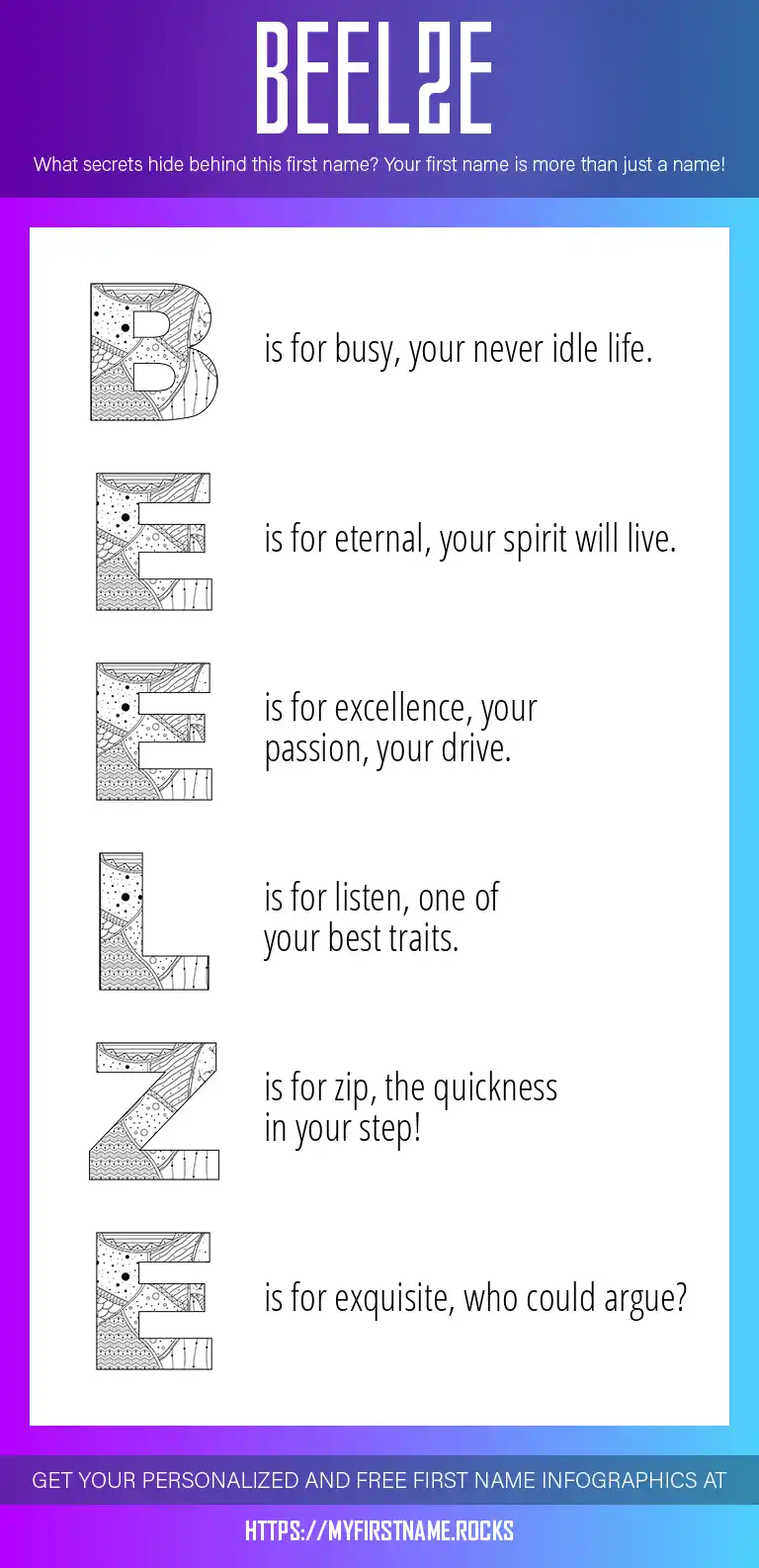 BEELZE

What secrets hide behind this first name? Your first name is more than just a name!

B is for busy, your never idle life.

E is for eternal, your spirit will live.

E is for excellence, your passion, your drive.

L is for listen, one of your best traits.

Z is for zip, the quickness in your step!

E is for exquisite, who could argue?

GET YOUR PERSONALIZED AND FREE FIRST NAME INFOGRAPHICS AT

HTTPS://MYFIRSTNAME.ROCKS