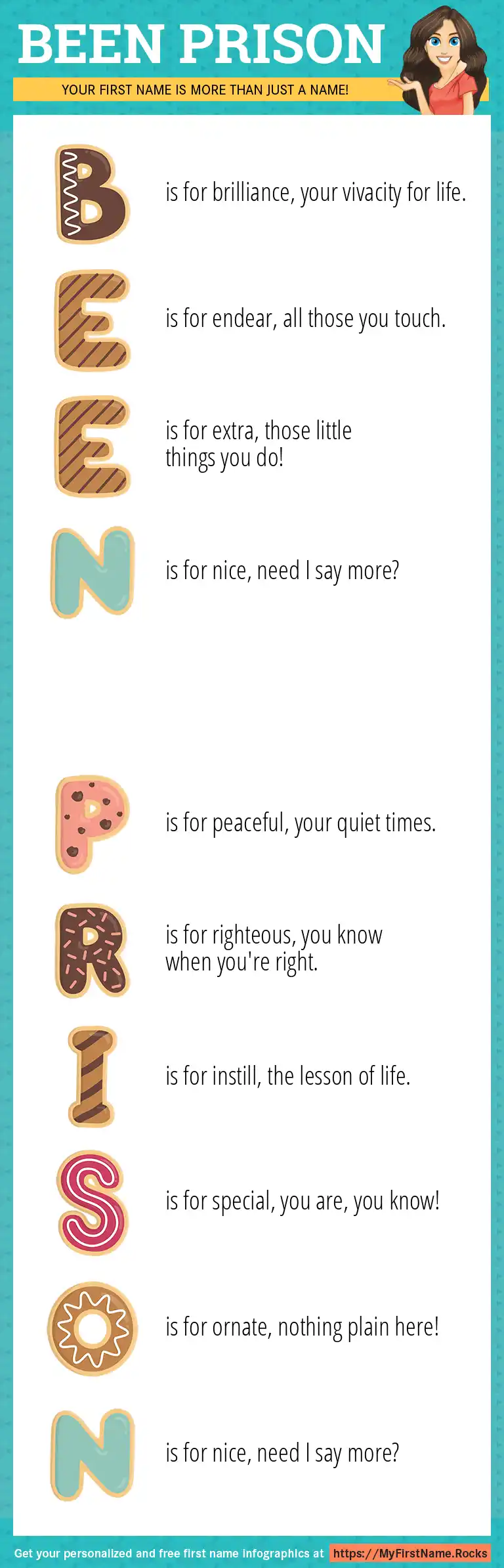 BEEN PRISON

YOUR FIRST NAME IS MORE THAN JUST A NAME!

B is for brilliance, your vivacity for life.

E is for endear, all those you touch.

E is for extra, those little things you do!

N is for nice, need I say more?

P is for peaceful, your quiet times.

R is for righteous, you know when you're right.

I is for instill, the lesson of life.

S is for special, you are, you know!

O is for ornate, nothing plain here!

N is for nice, need I say more?

Get your personalized and free first name infographics at https://MyFirstName.Rocks